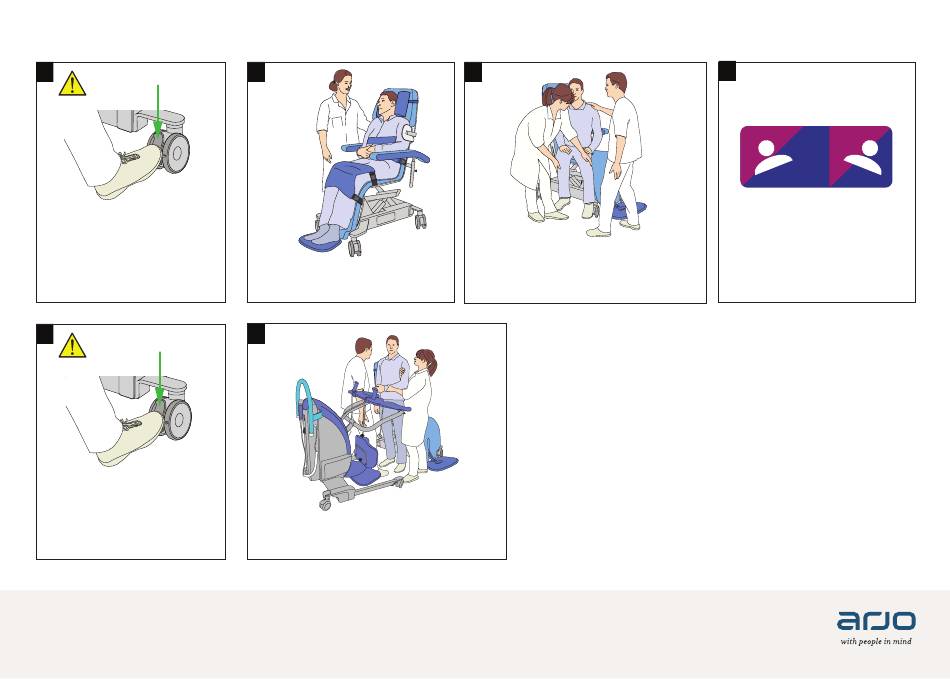 arjo
with people in mind