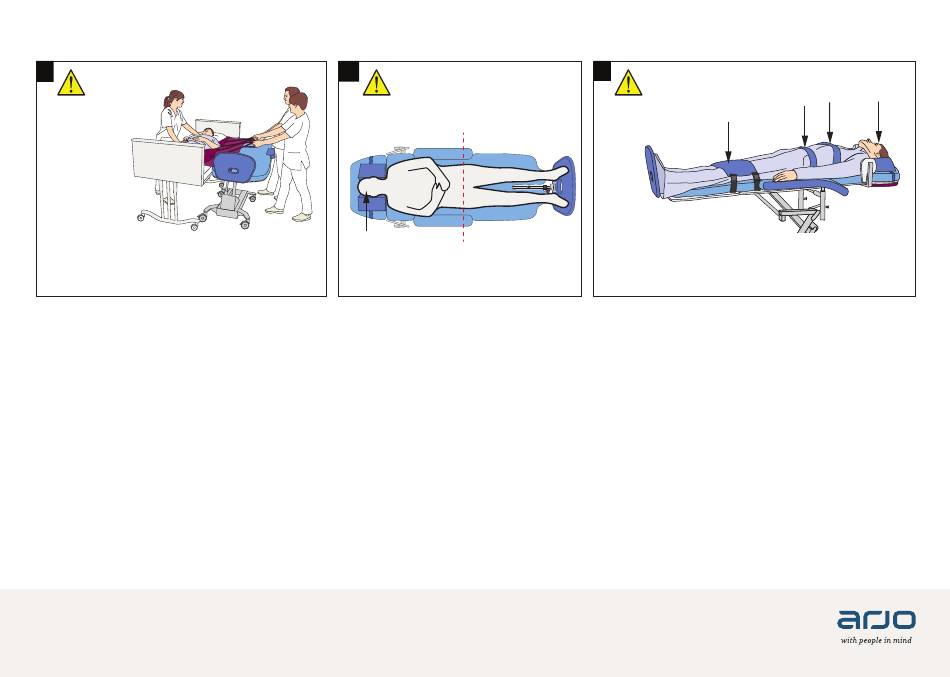 arjo
with people in mind