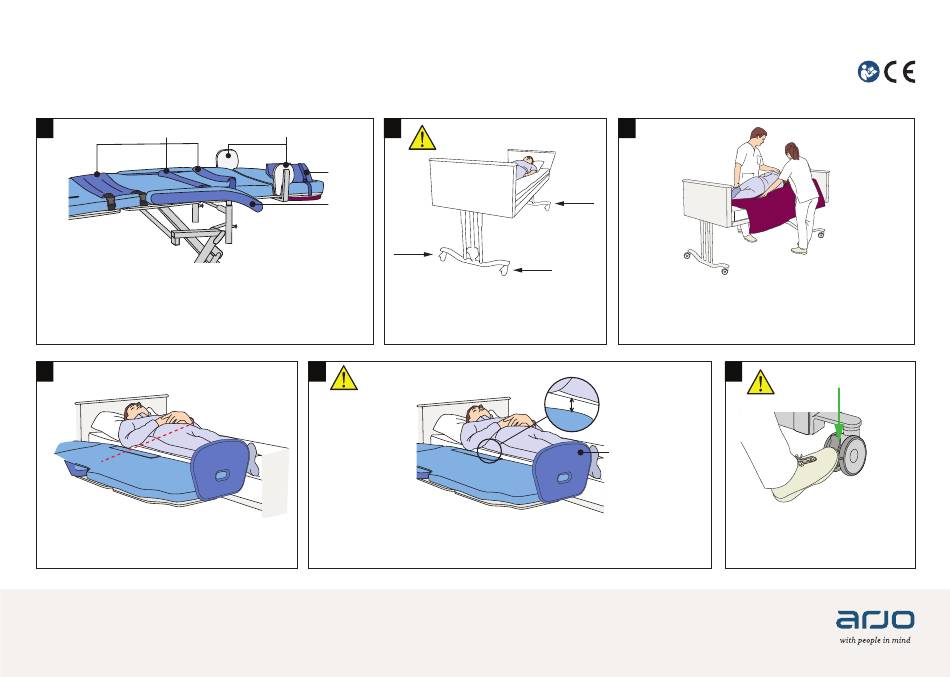 CE

arjo
with people in mind