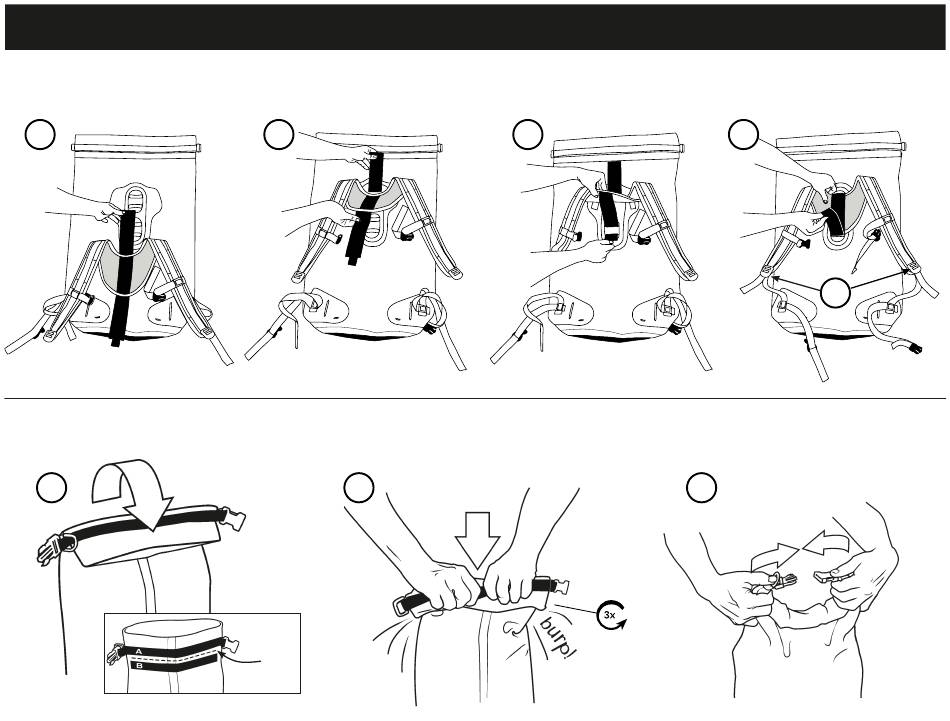 A
B
3x
burp!