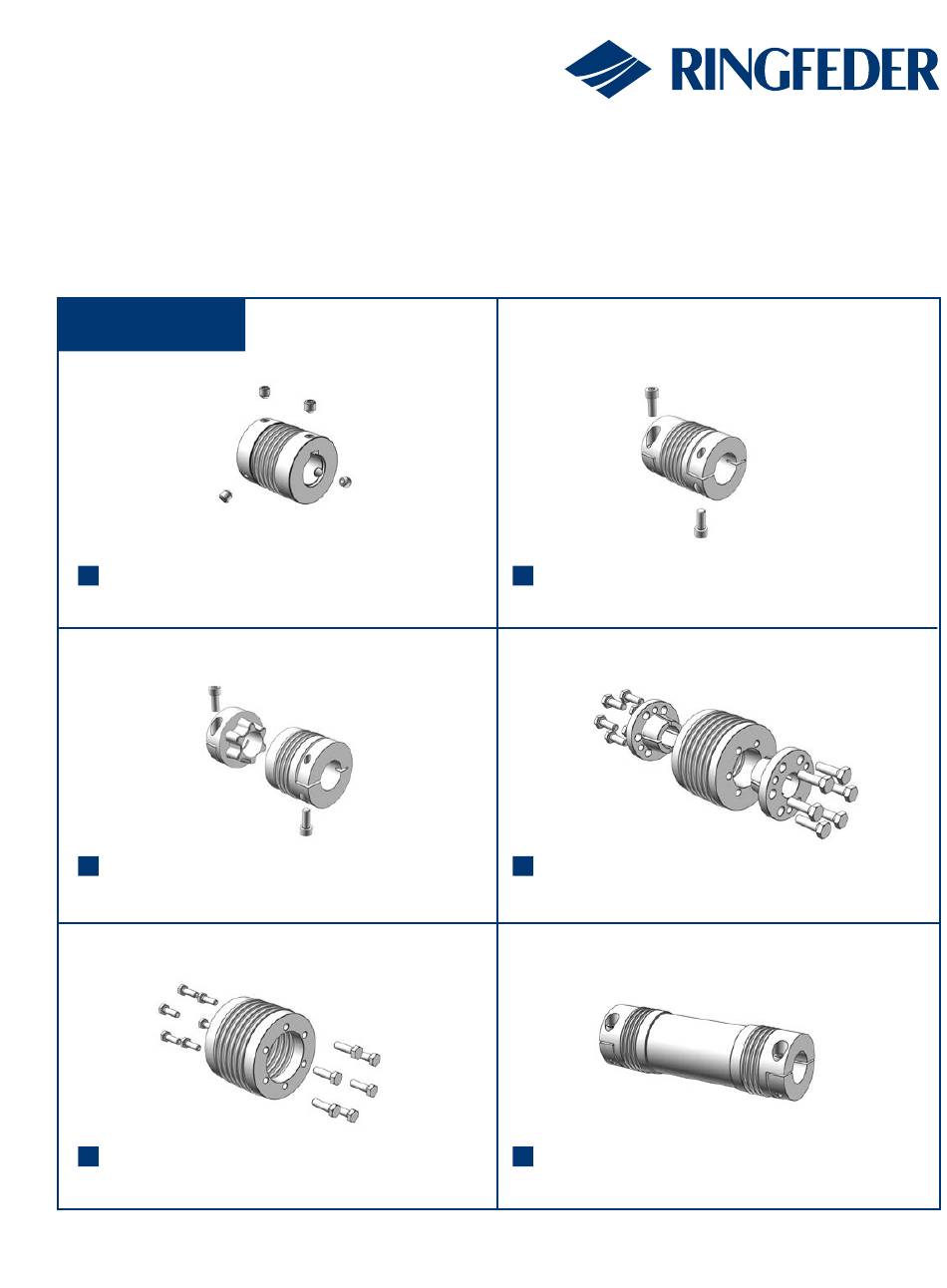 RINGFEDER