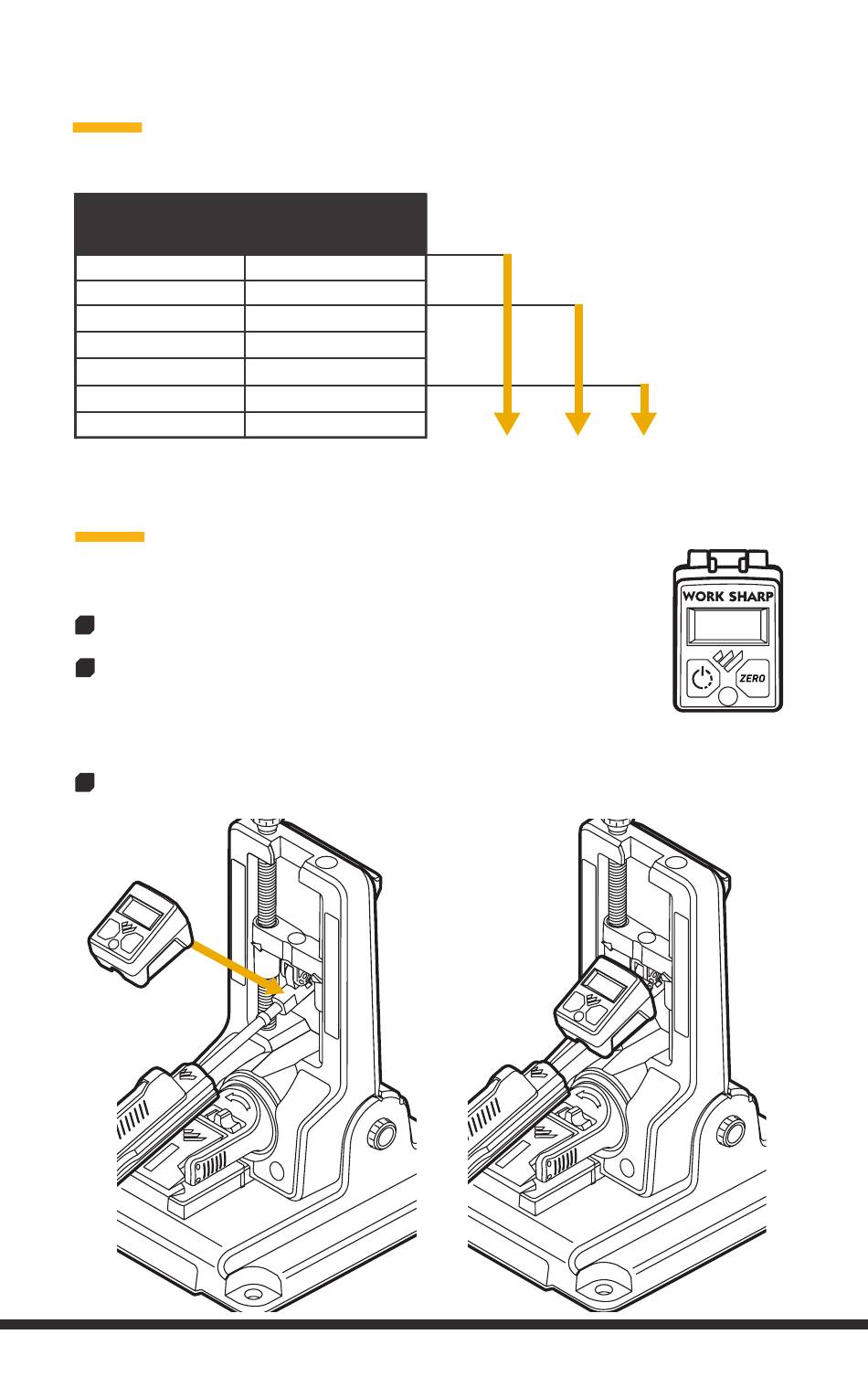 WORK SHARP

ZERO