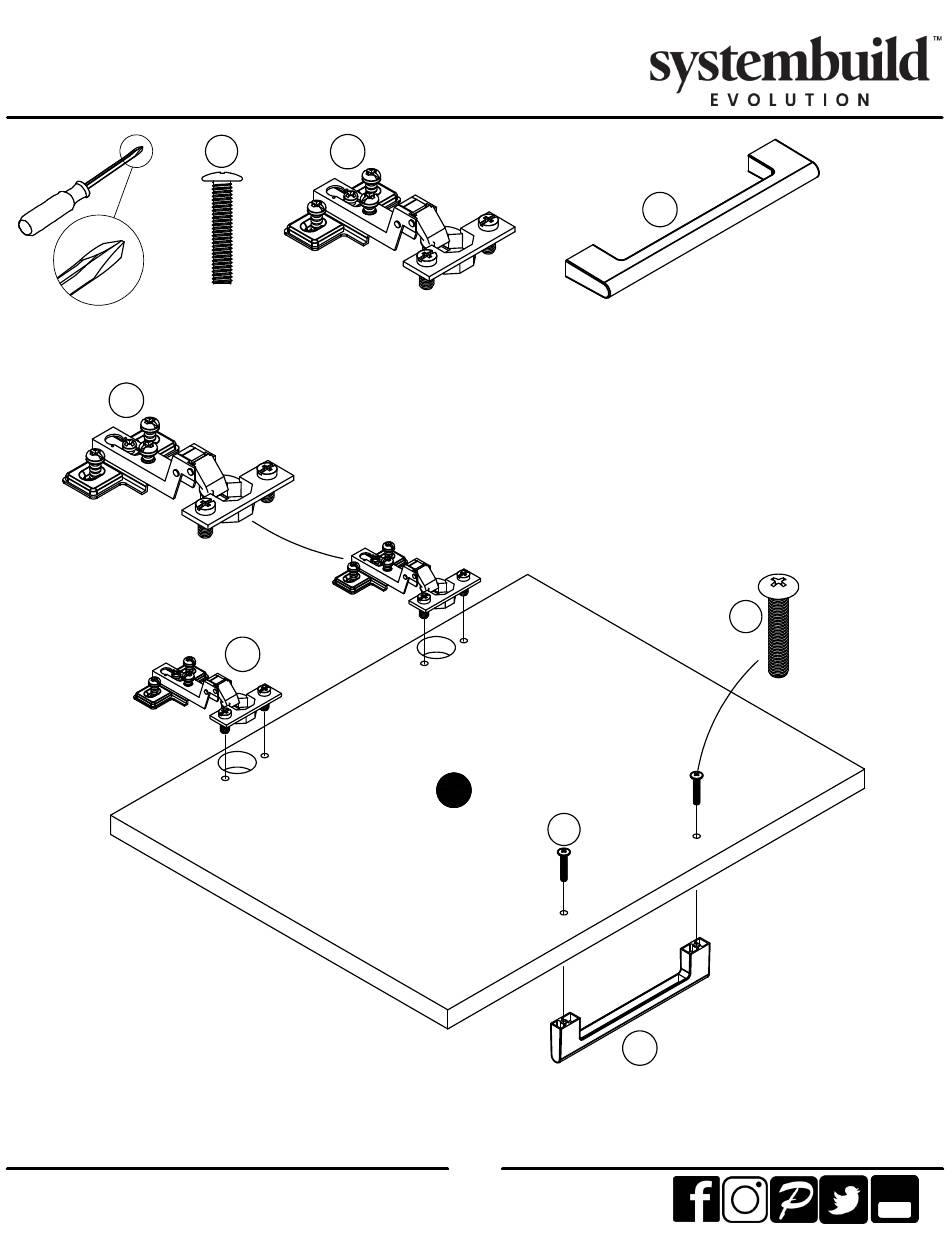 systembuild™
EVOLUTION