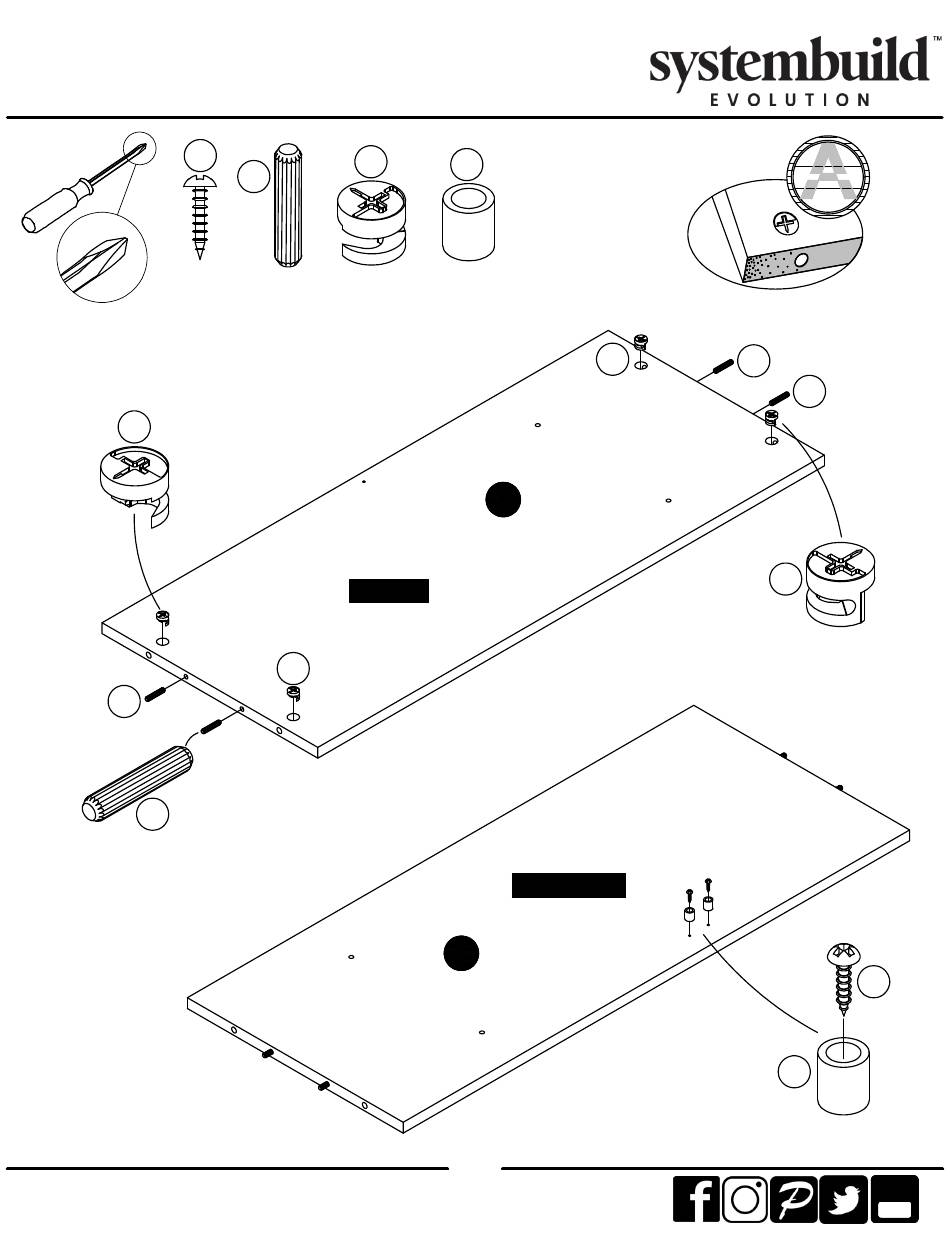 systembuild™
EVOLUTION

A