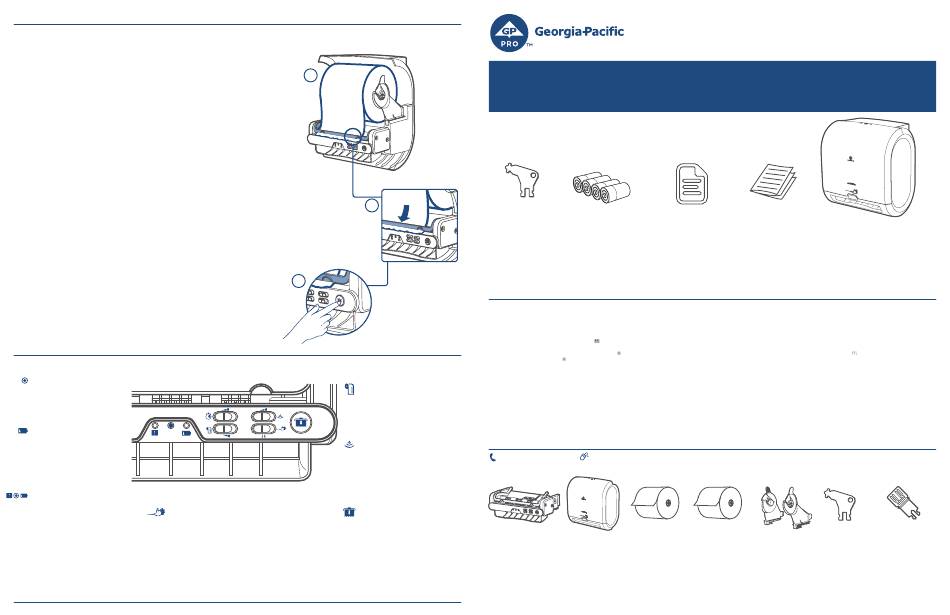 GP PRO™ Georgia-Pacific