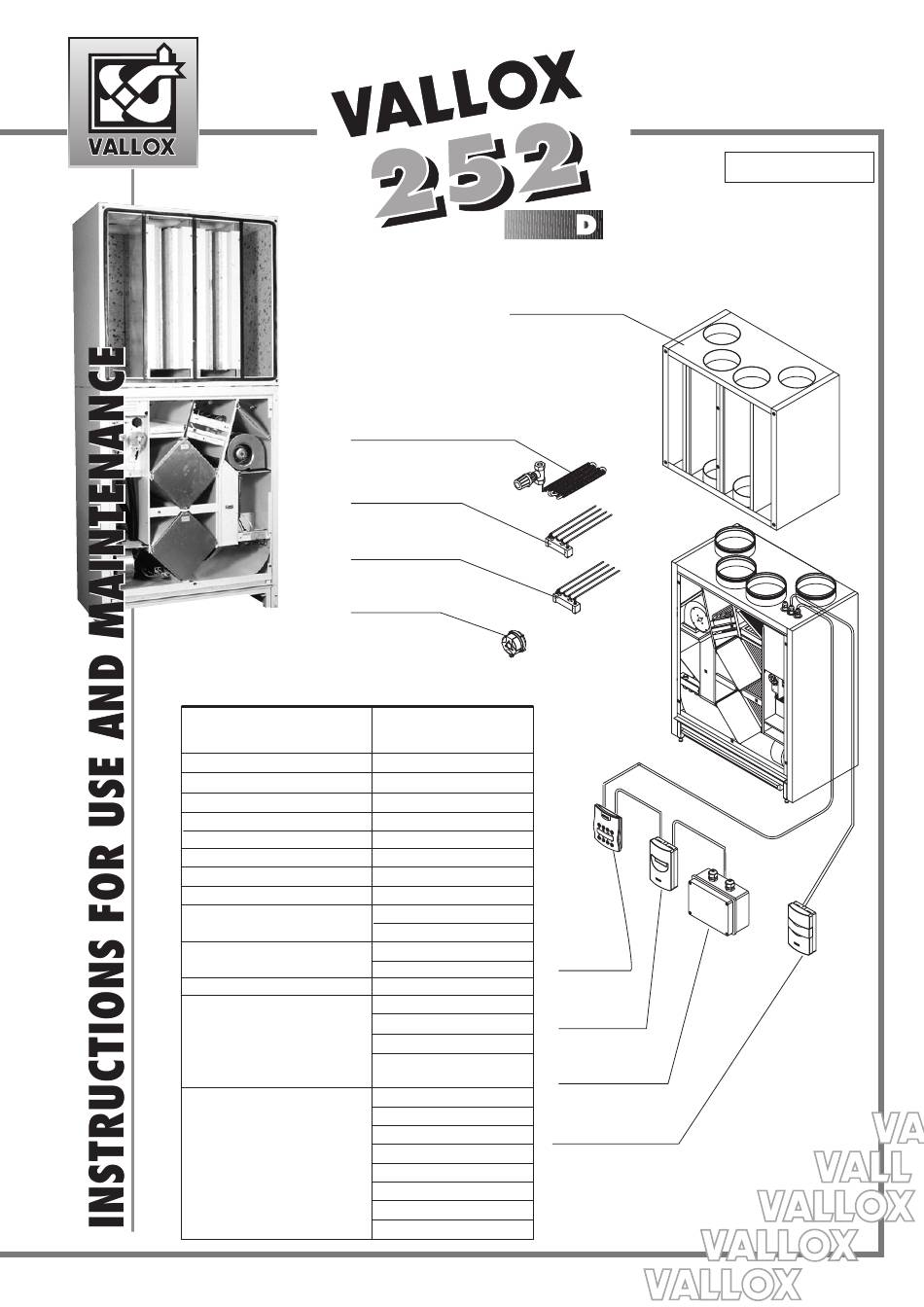 VALLOX

VALLOX

252

D

INSTRUCTIONS FOR USE AND MAINTENANCE

VA

VALL

VALLOX

VALLOX

VALLOX