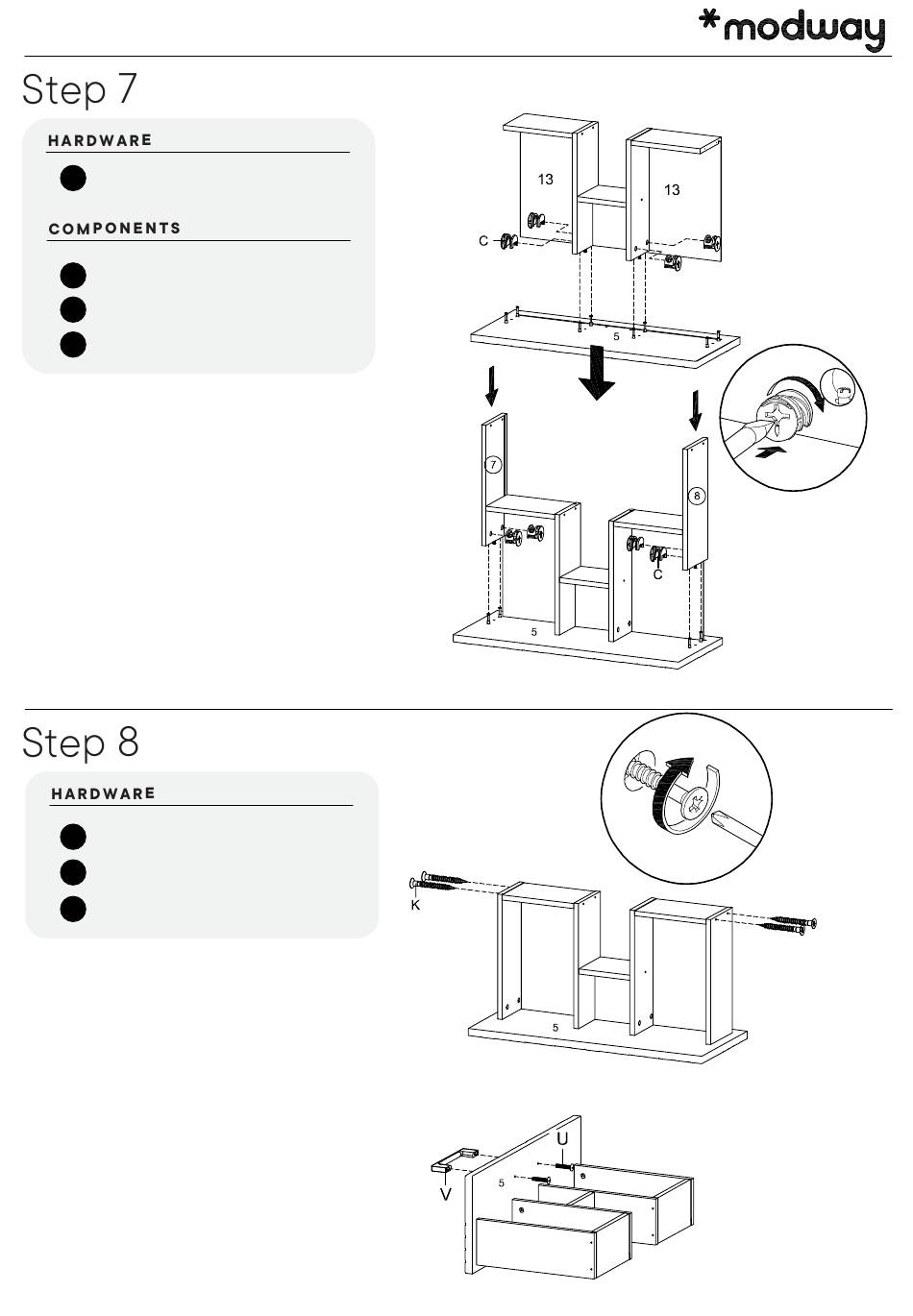 *modway

Step 7

HARDWARE

COMPONENTS

13

13

C

5

7

8

C

5

Step 8

HARDWARE

K

5

U

V

5