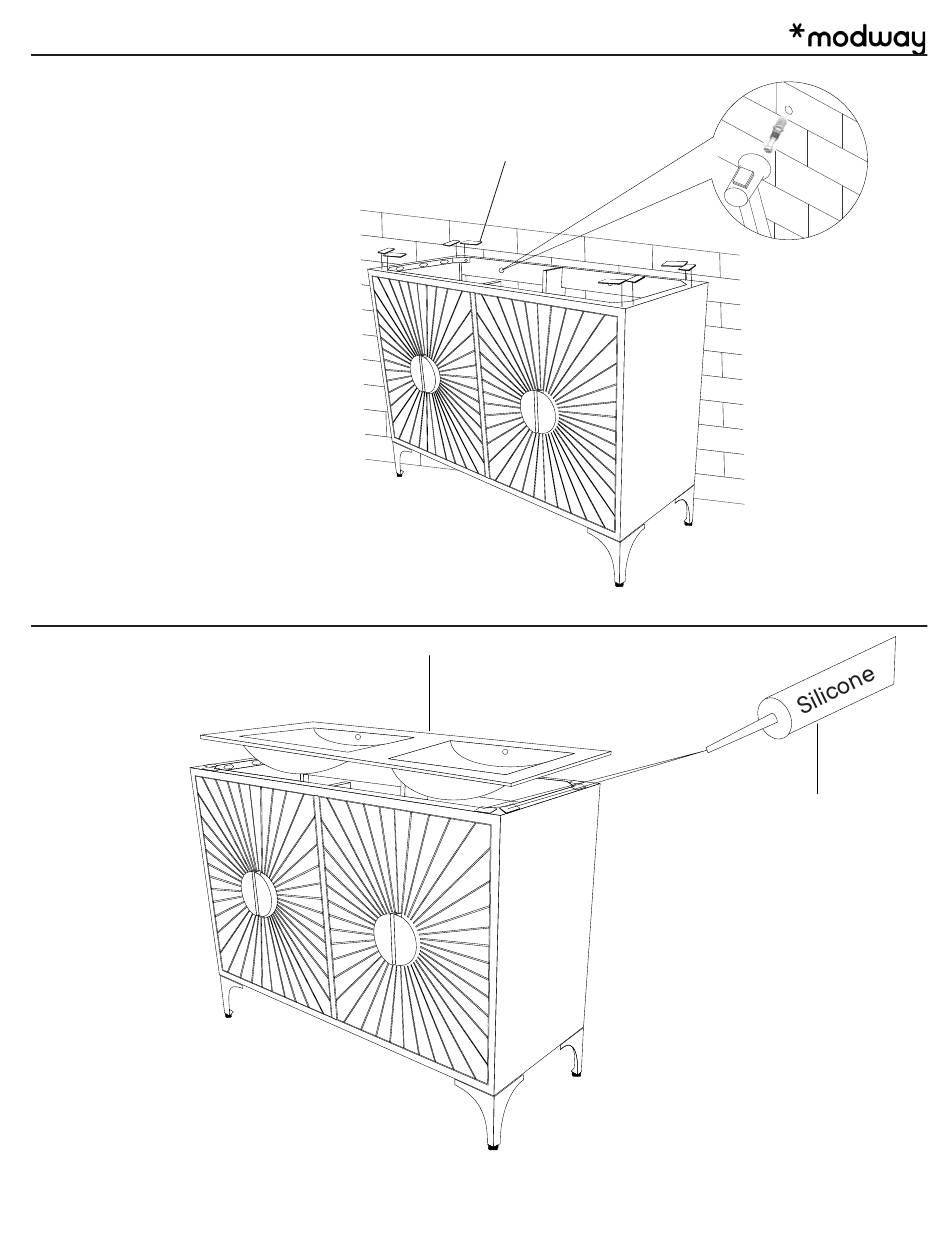 *modway

Silicone