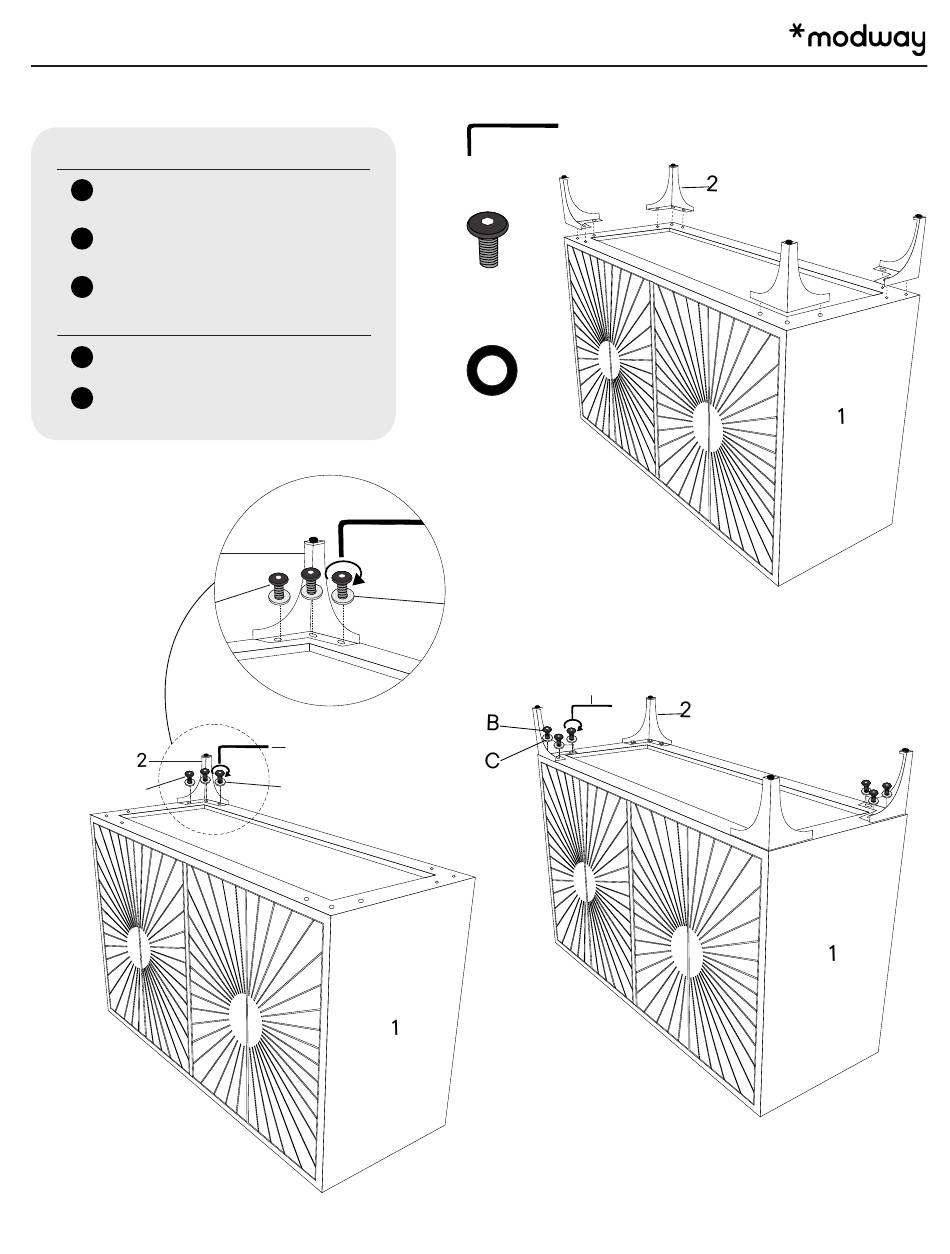 *modway

2

1

2

1

B

C

2

1