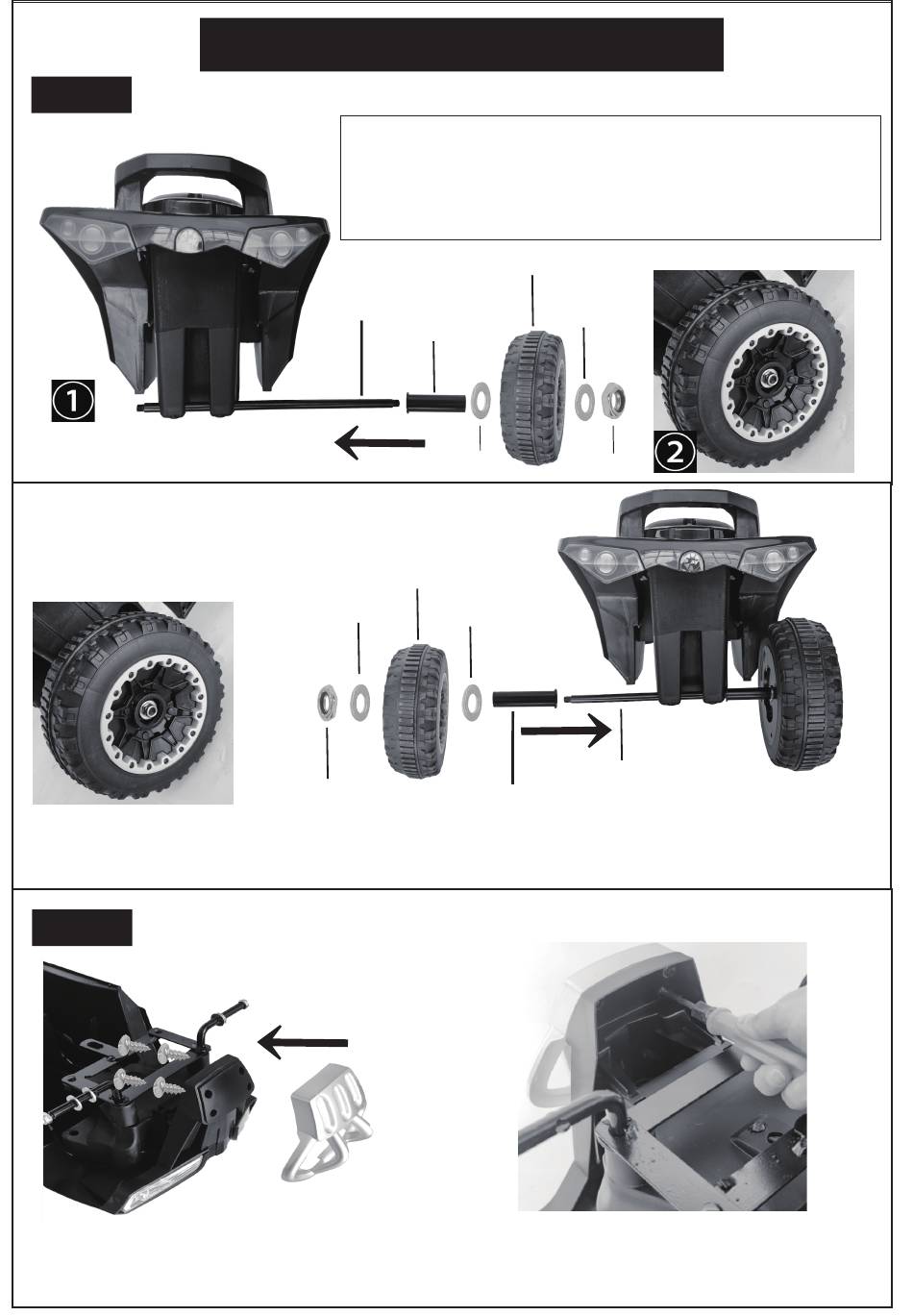 1

2