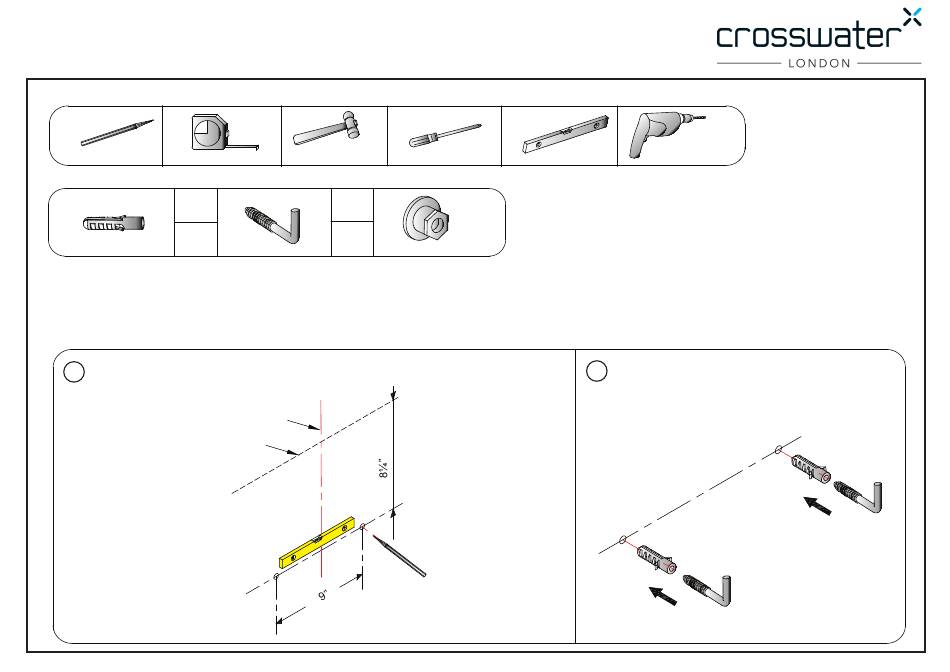 crosswater
LONDON

8¼"

9"