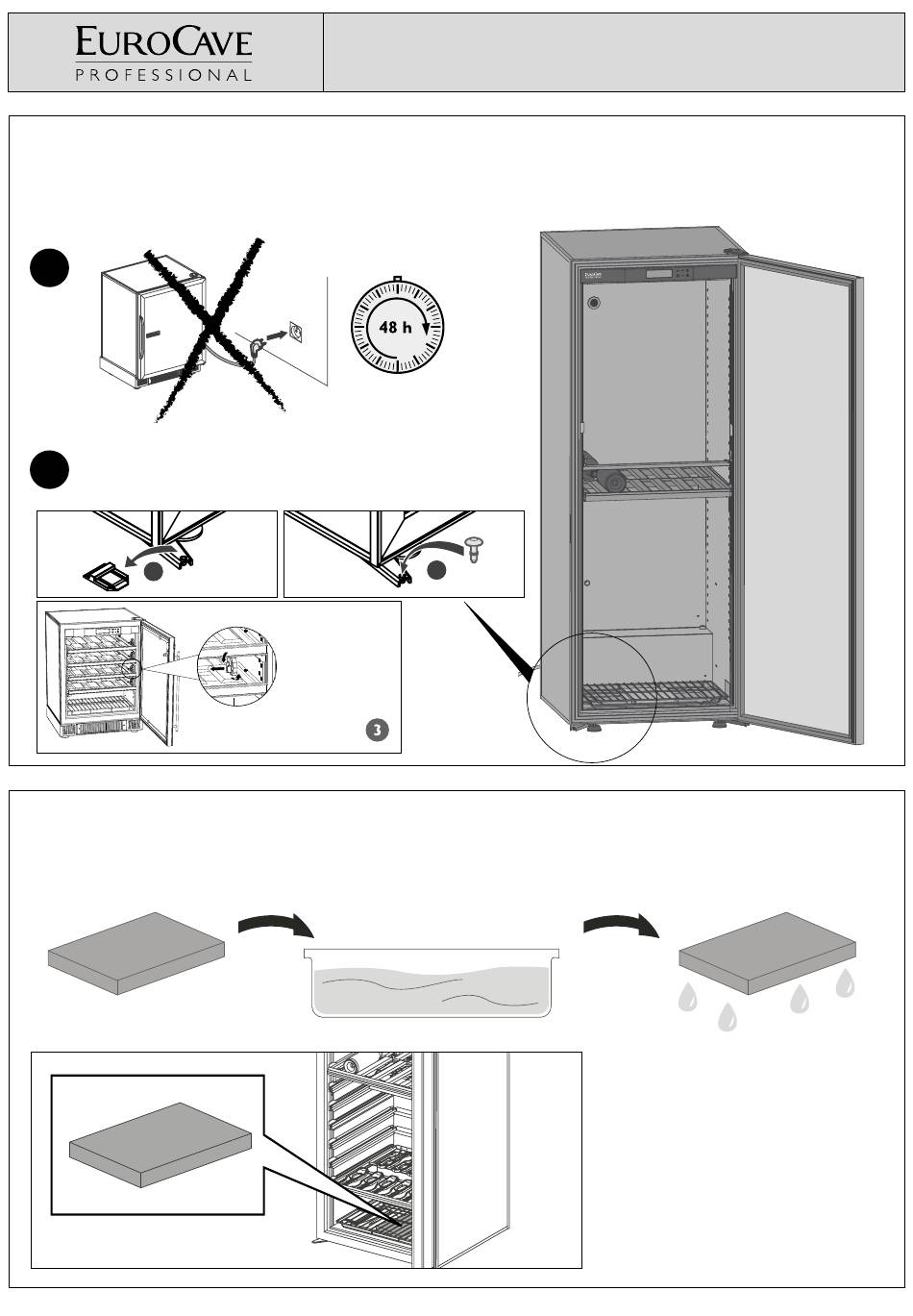 EUROCAVE
PROFESSIONAL

48 h

3