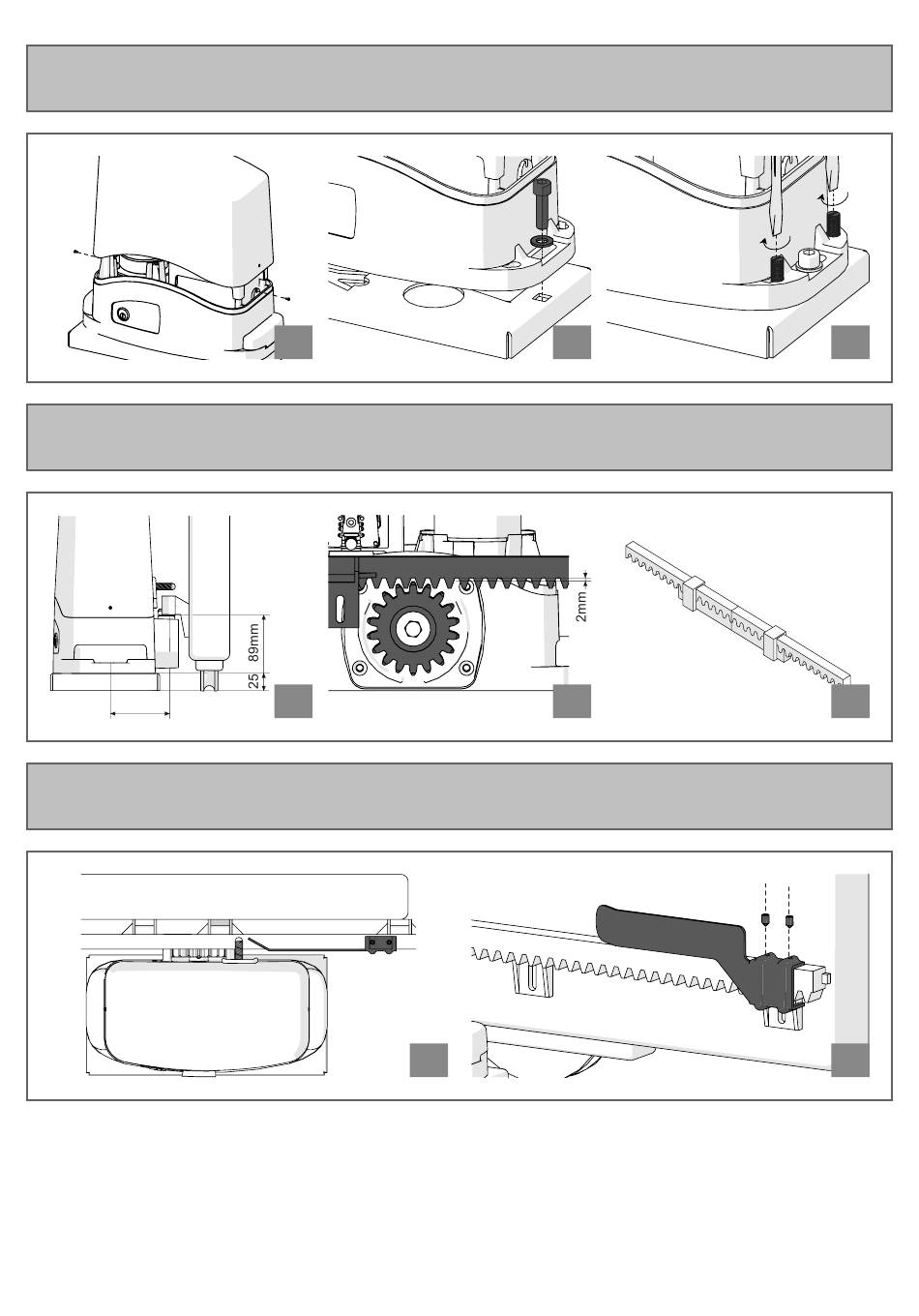 89mm

25

2mm