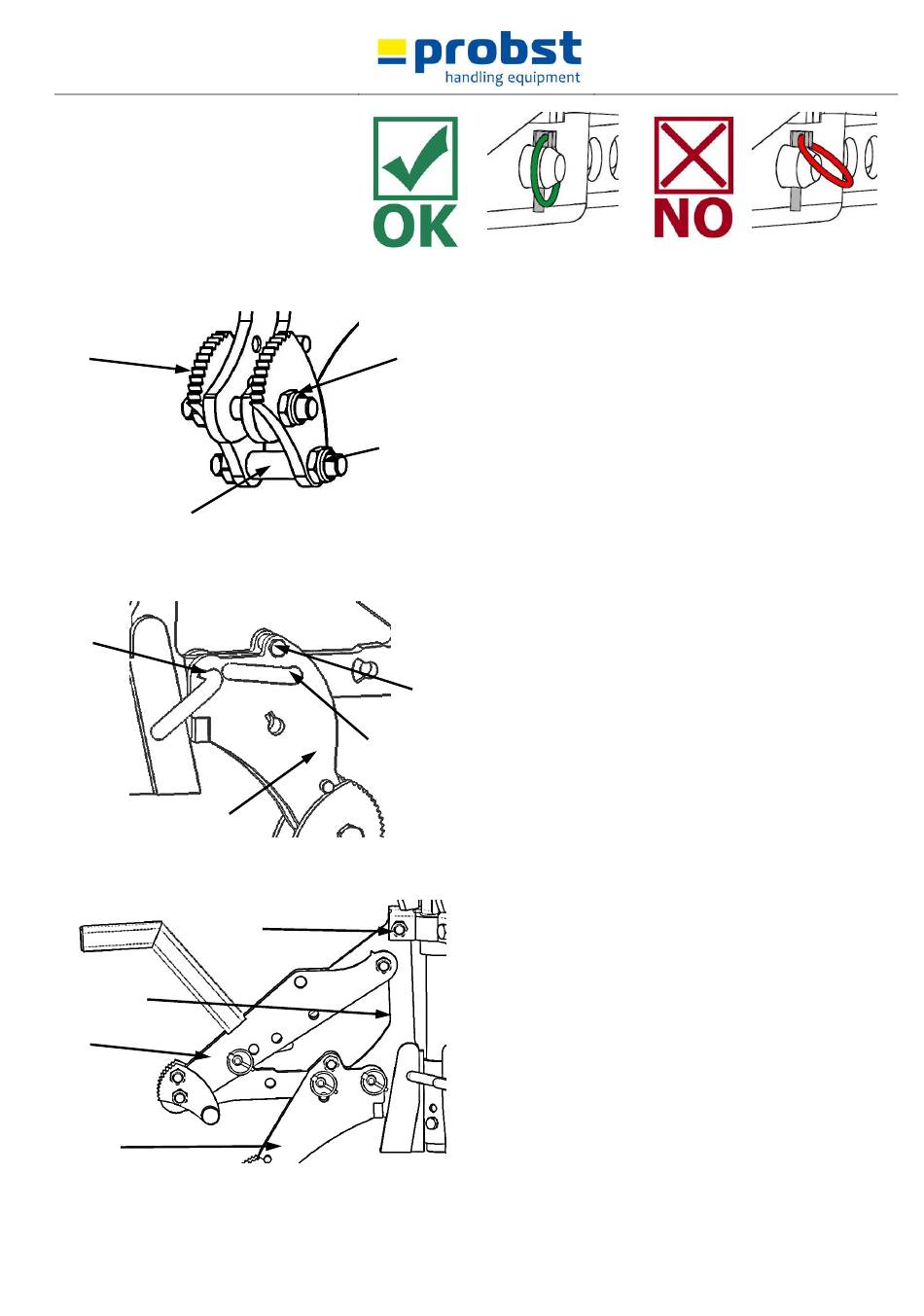 probst
handling equipment

OK

NO