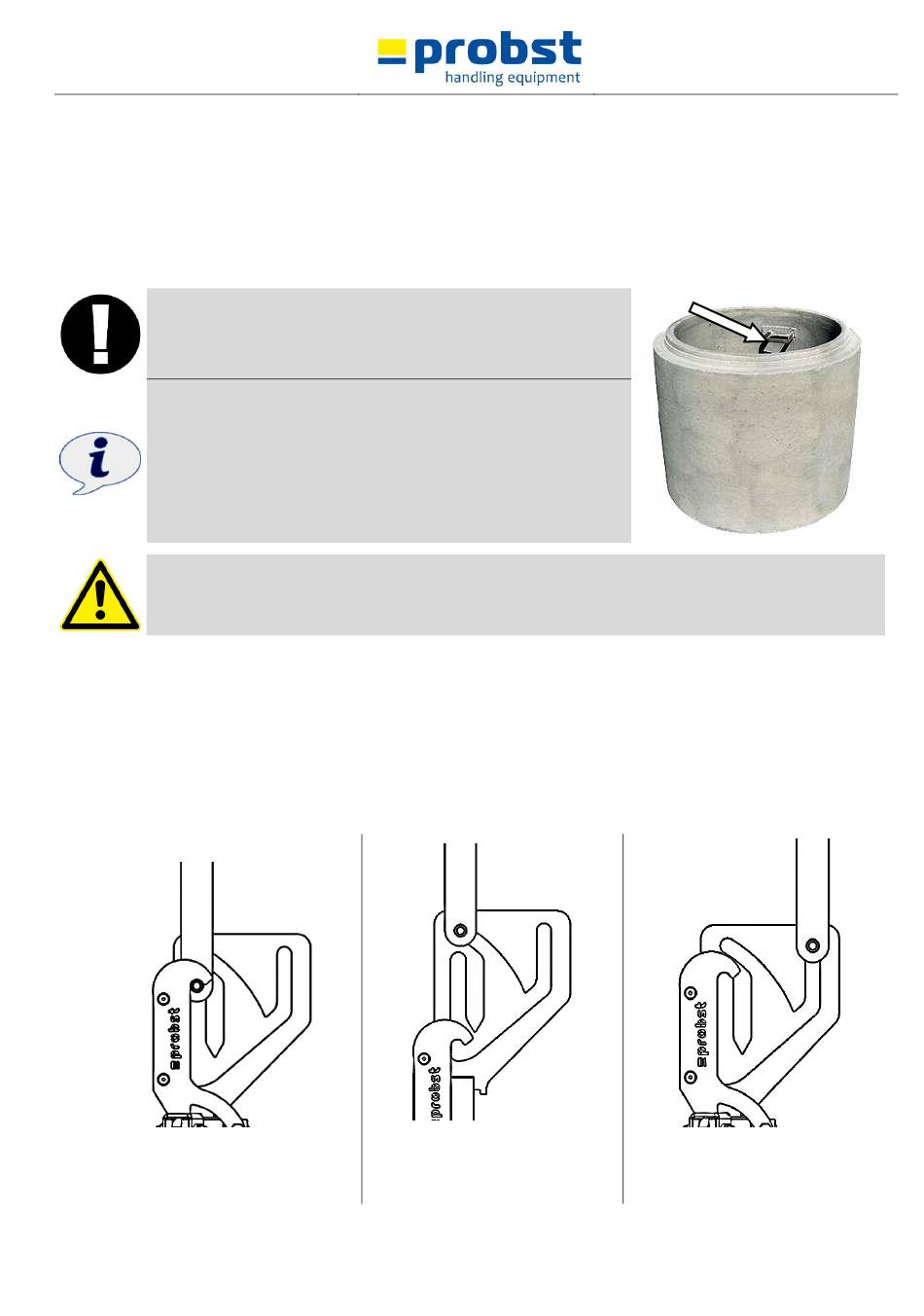 probst
handling equipment

probst

probst

probst