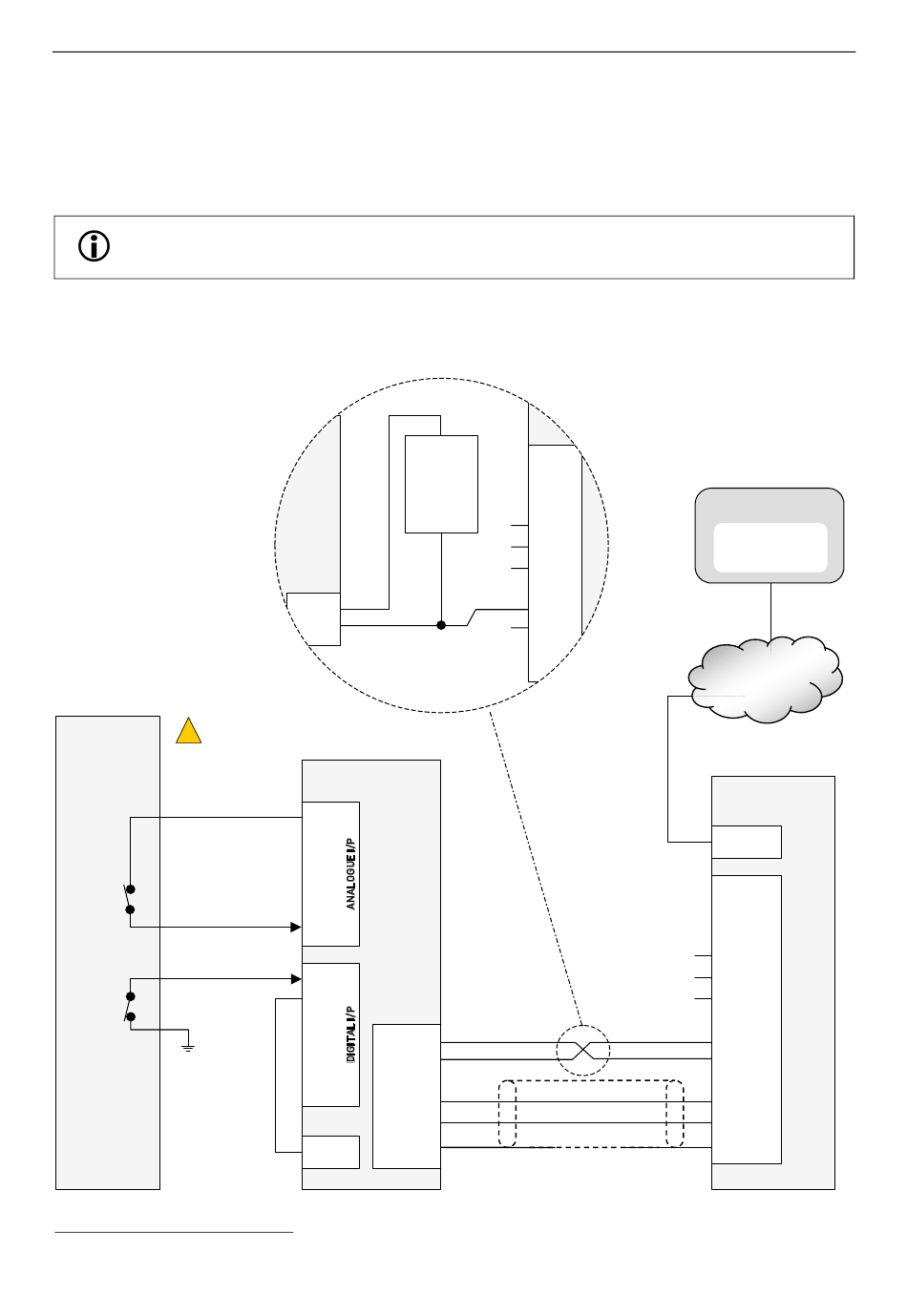 ANALOGUE I/P

DIGITAL I/P