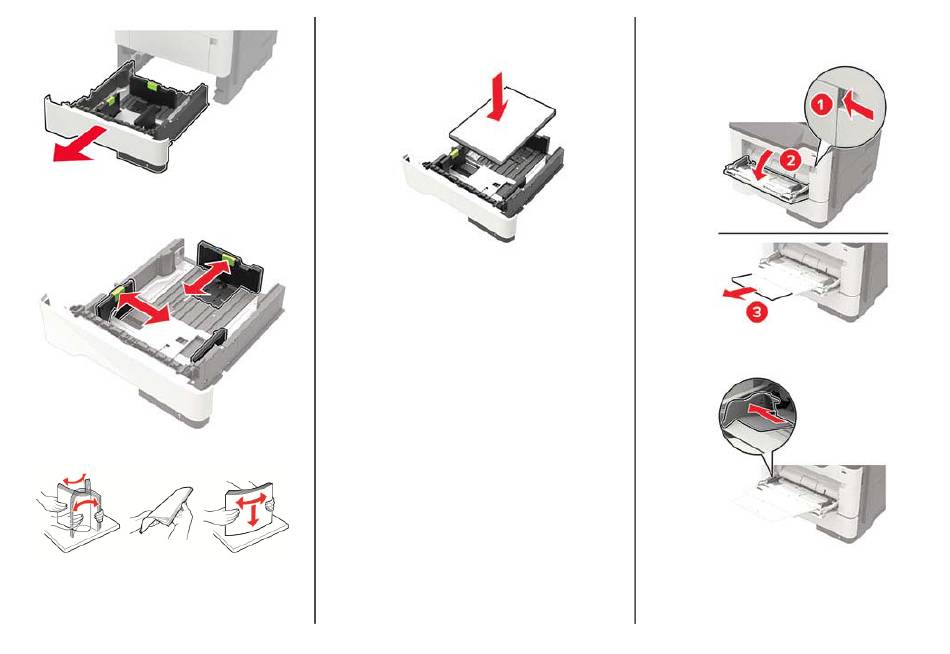 1
2
3