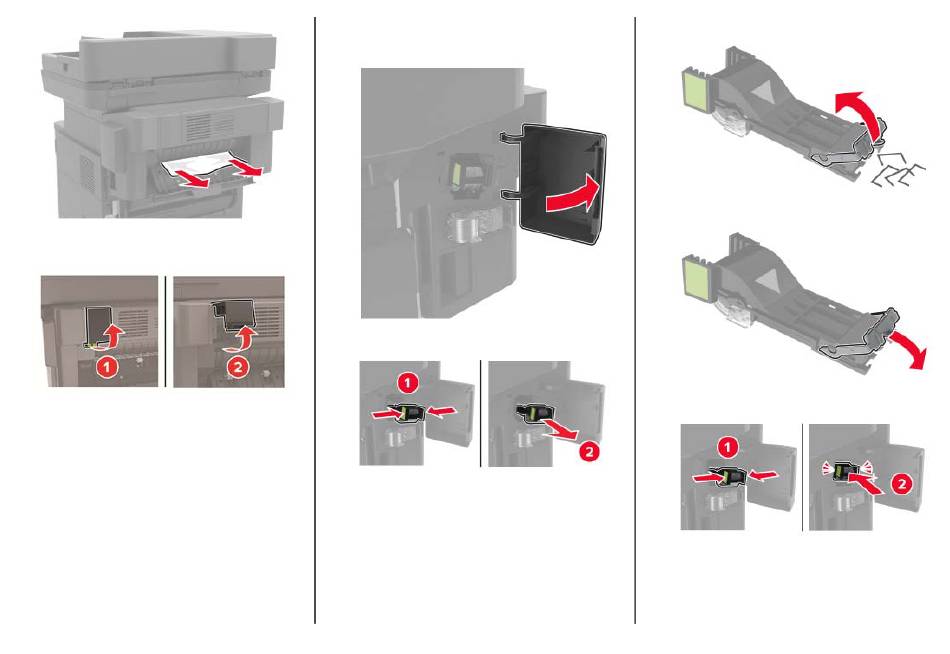 1
2
1
2
1
2