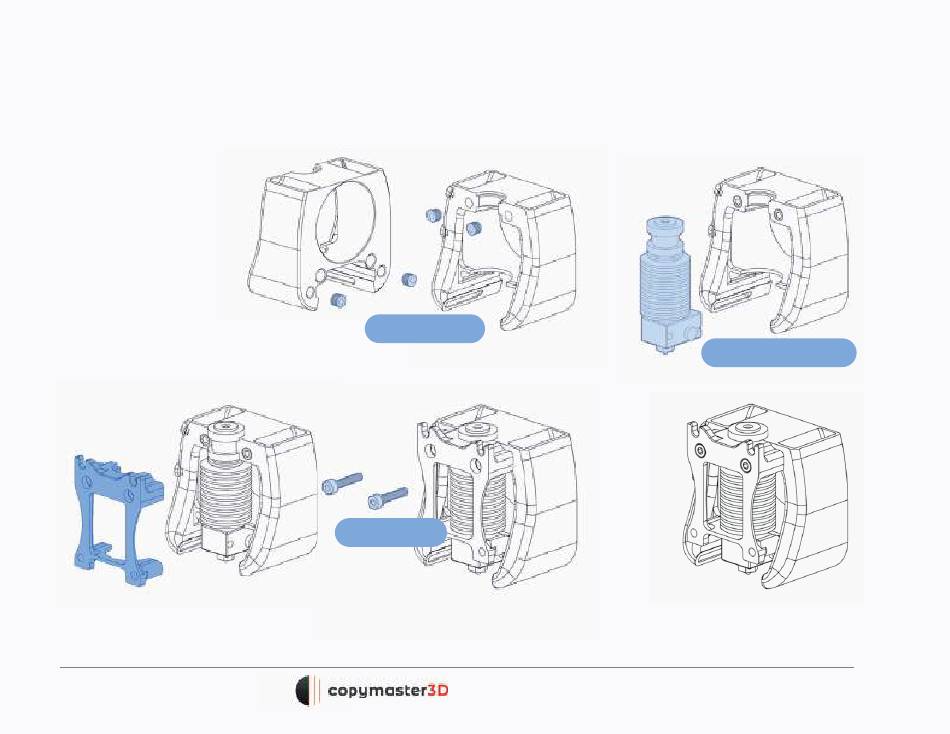 copymaster3D