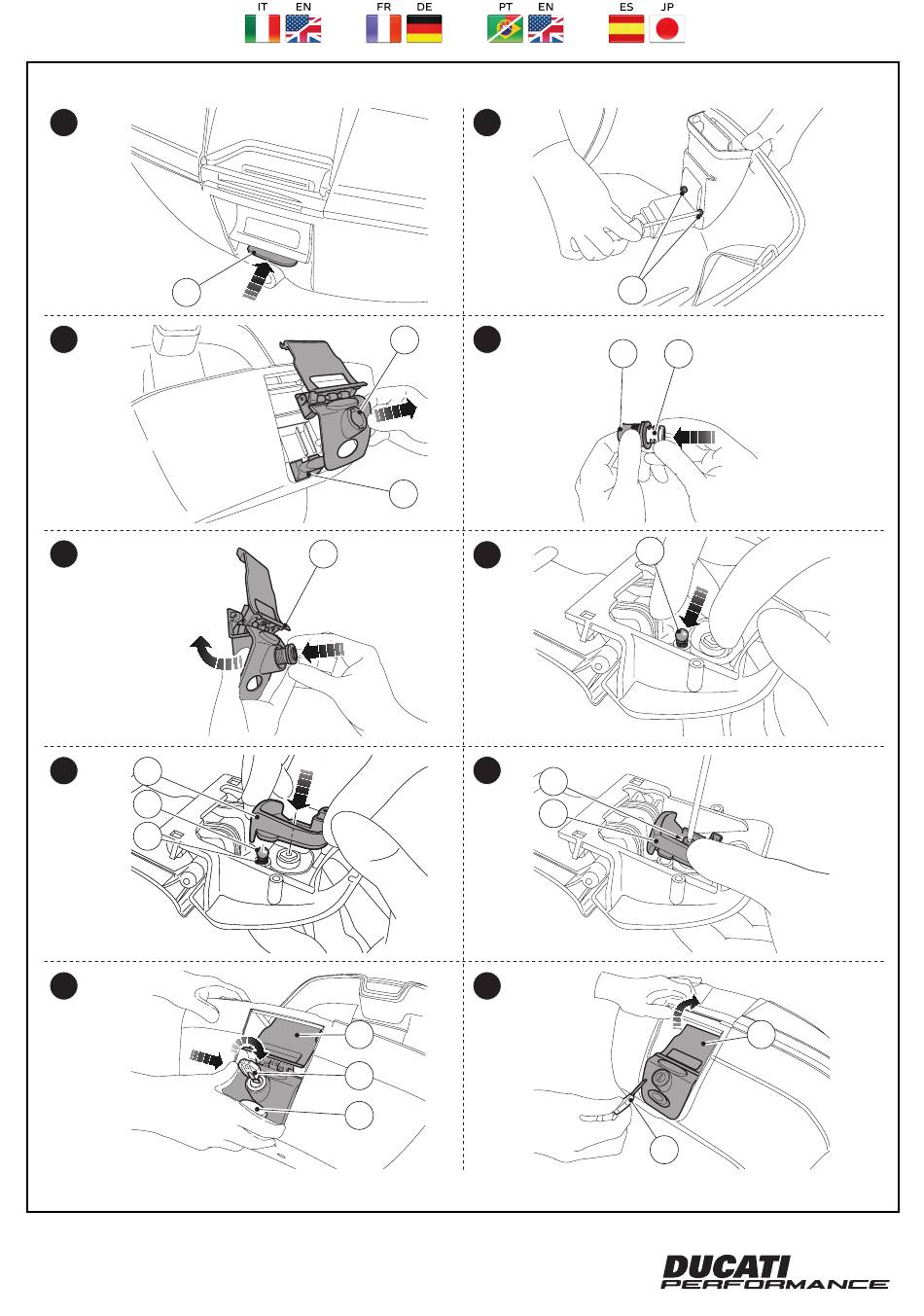 IT EN FR DE PT EN ES JP

DUCATI PERFORMANCE