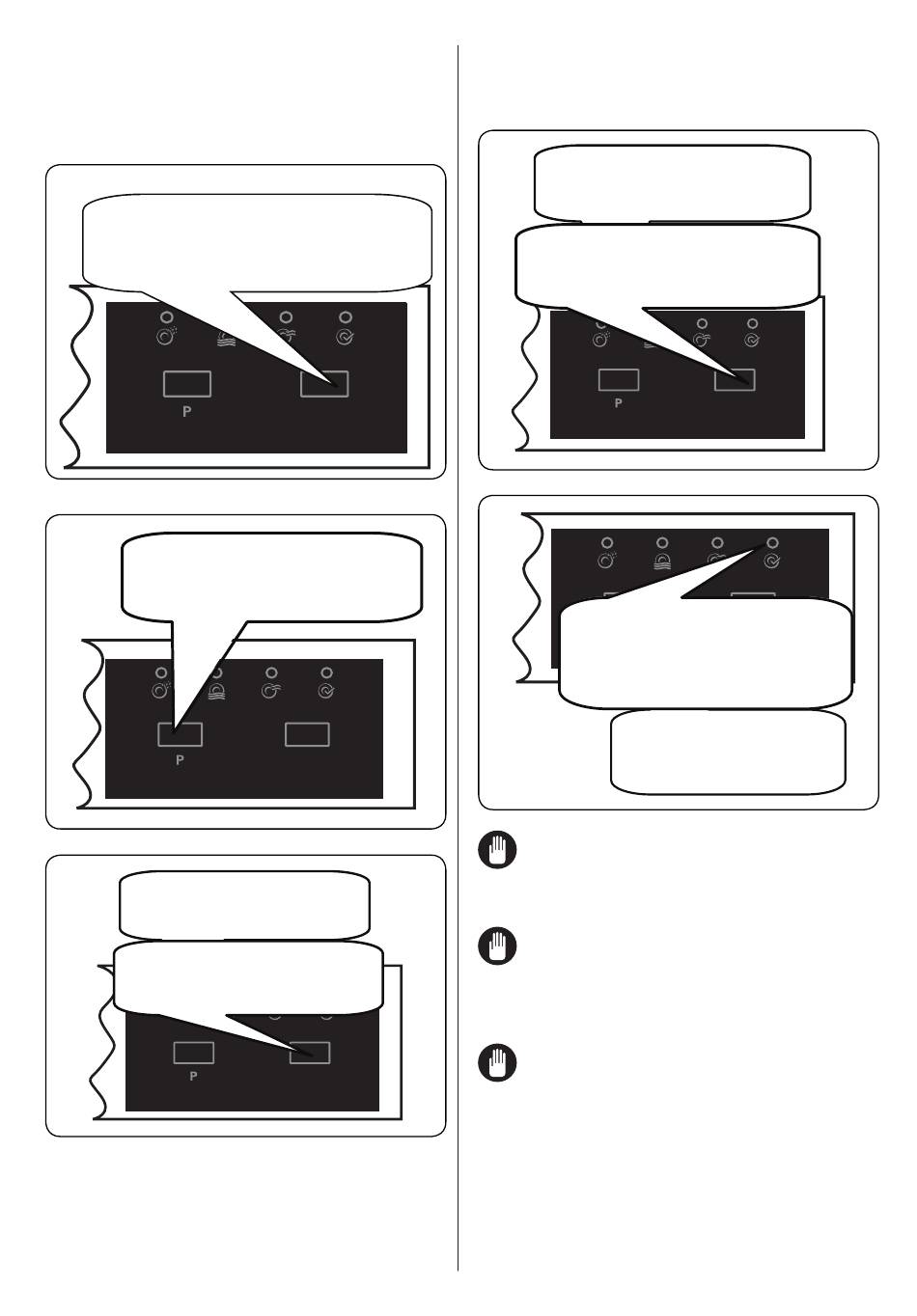 P

P

P

P