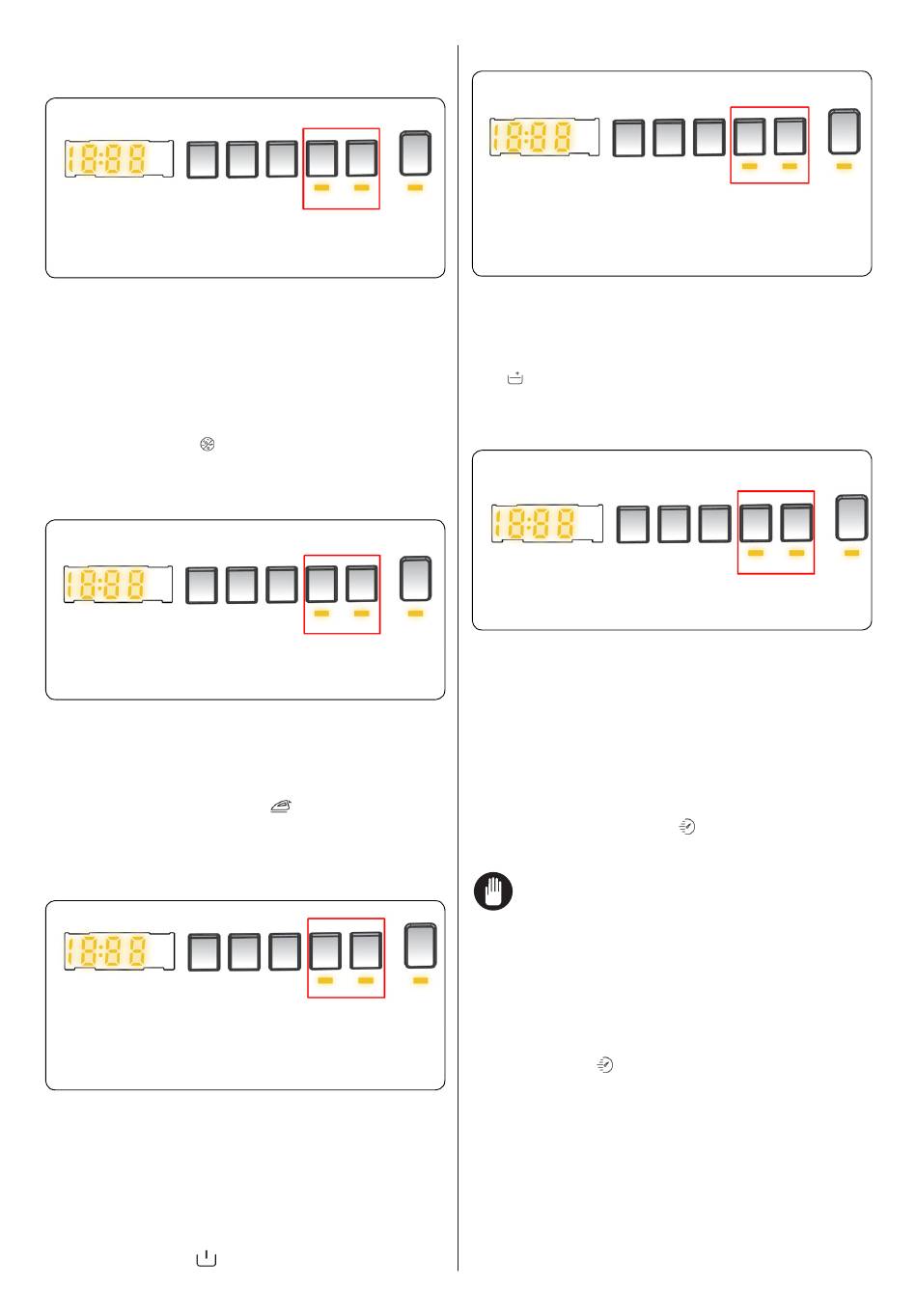 18:88

18:88

18:88

18:88

18:88