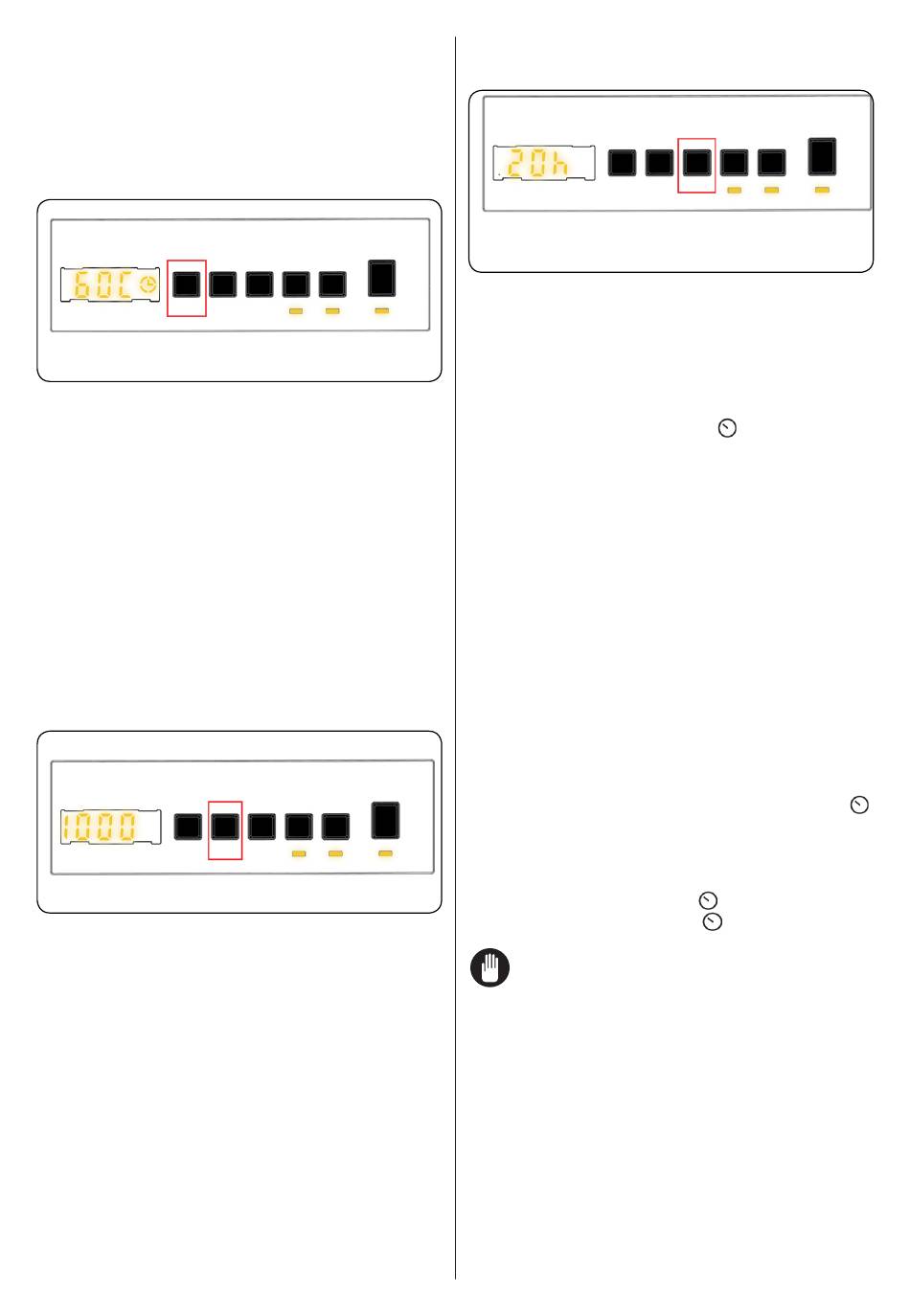 60C

1000

20h