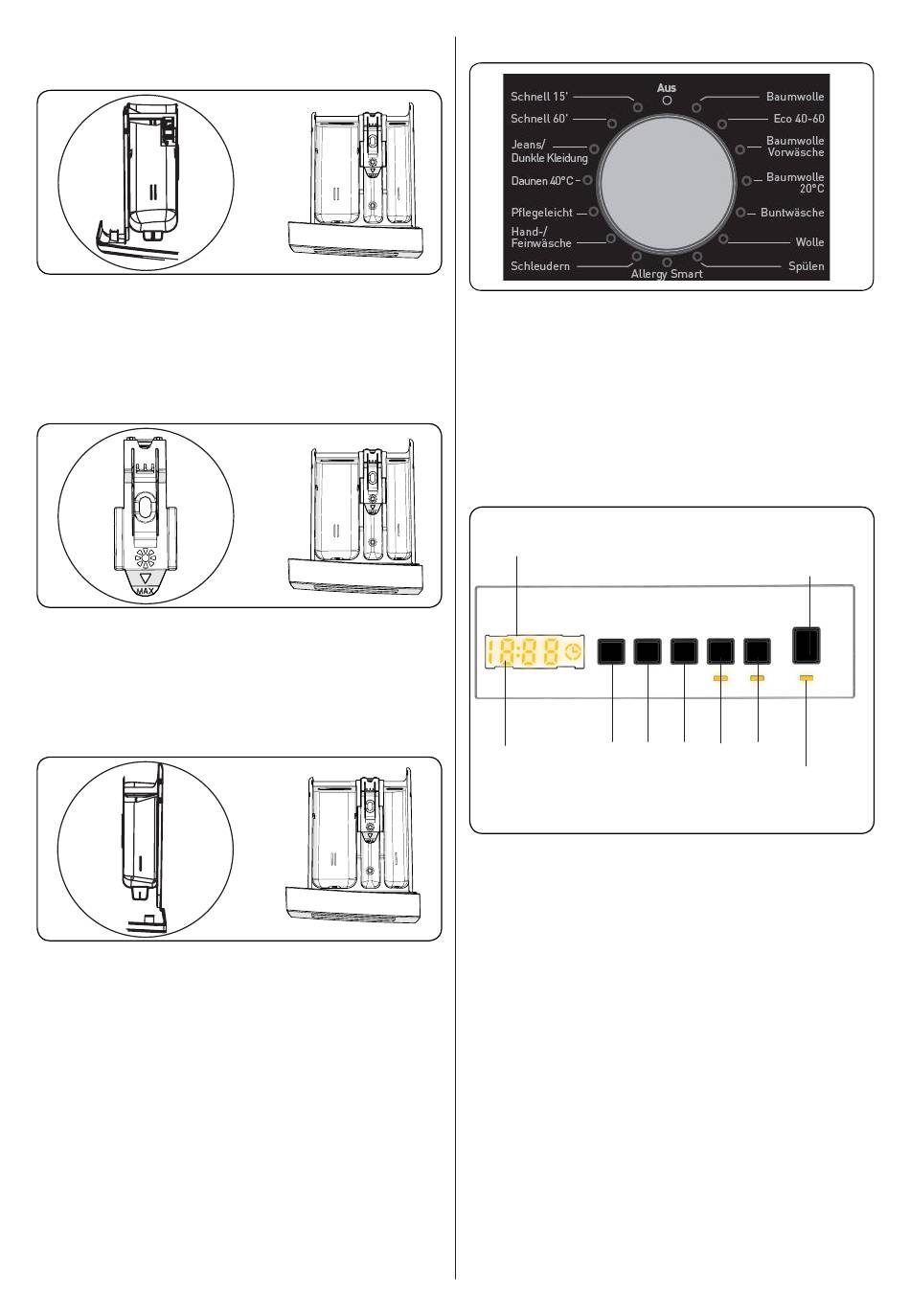 MAX

Aus
Schnell 15'
Schnell 60'
Jeans/ Dunkle Kleidung
Daunen 40°C
Pflegeleicht
Hand-/ Feinwäsche
Schleudern
Allergy Smart
Baumwolle
Eco 40-60
Baumwolle Vorwäsche
Baumwolle 20°C
Buntwäsche
Wolle
Spülen

18:88