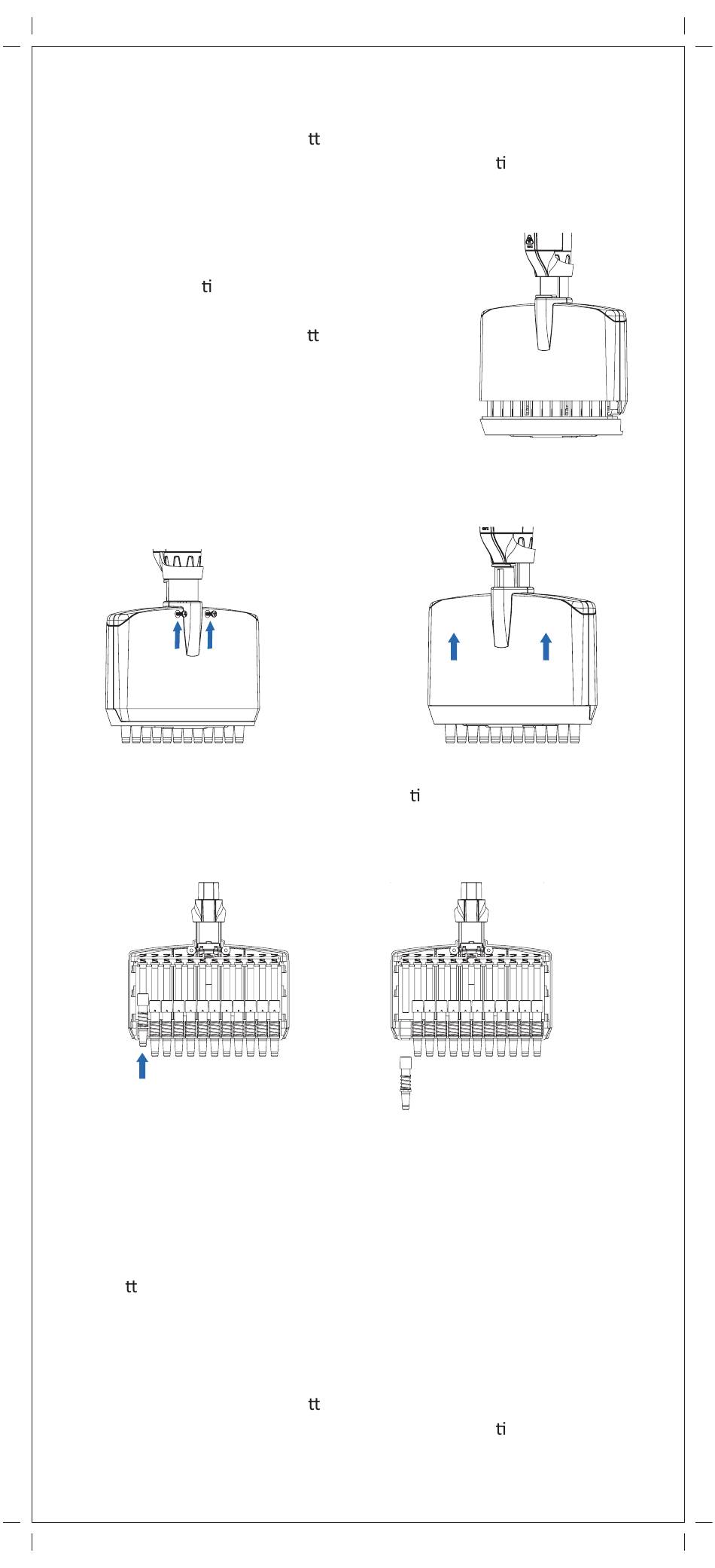 tt
ti

ti
tt

ti

tt

tt
ti