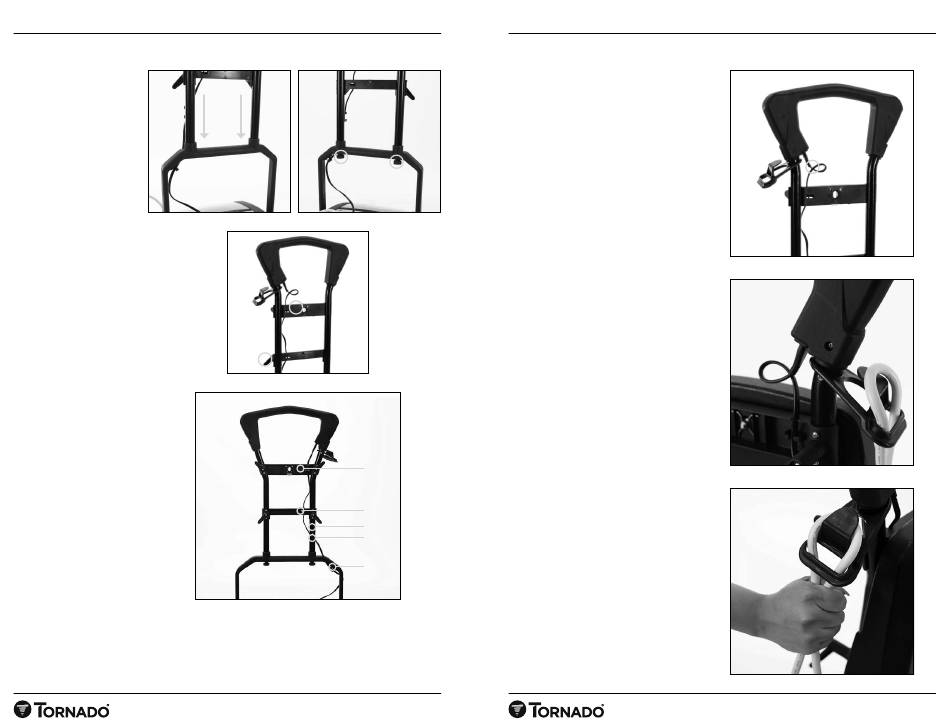 TORNADO

TORNADO