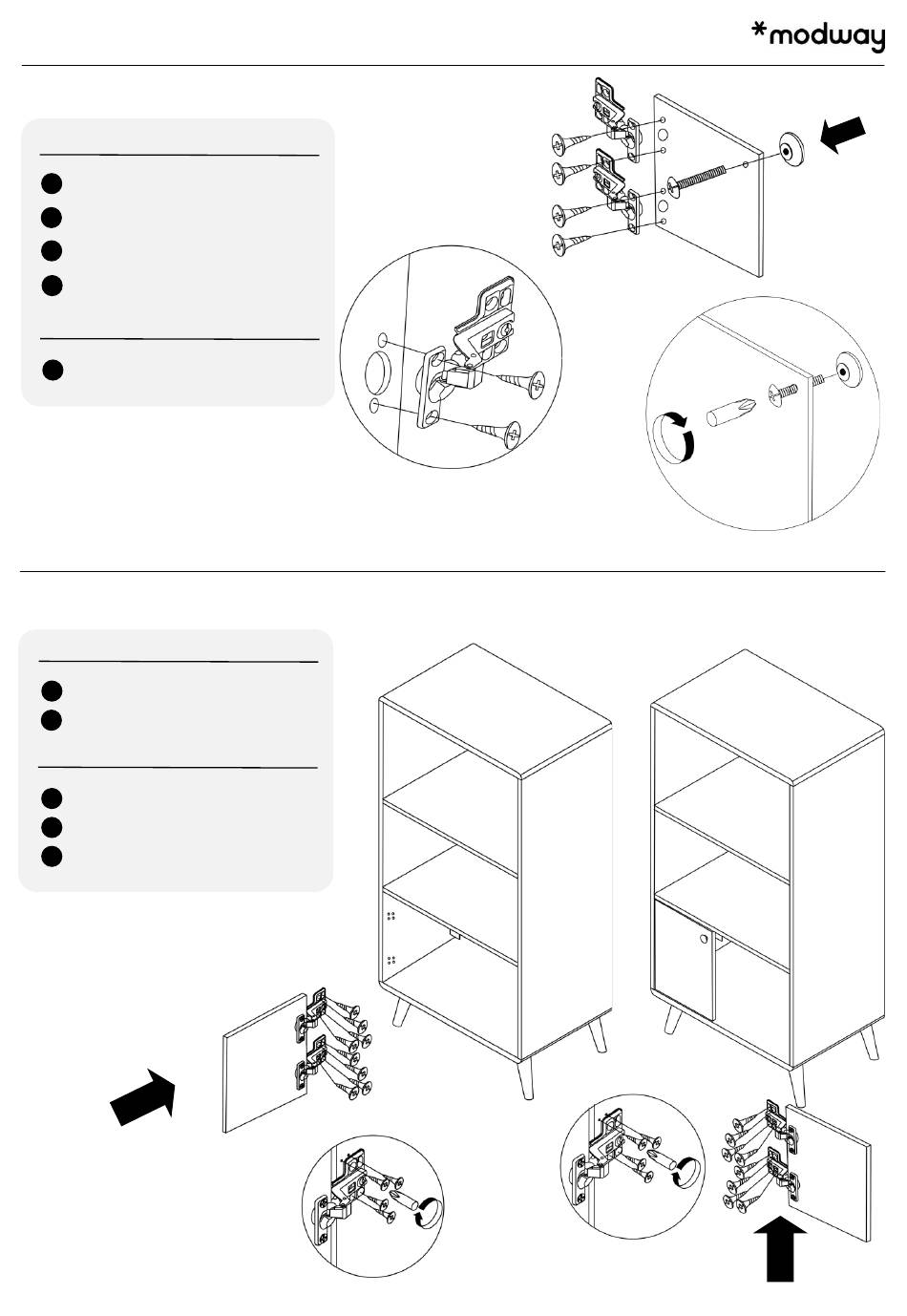 *modway