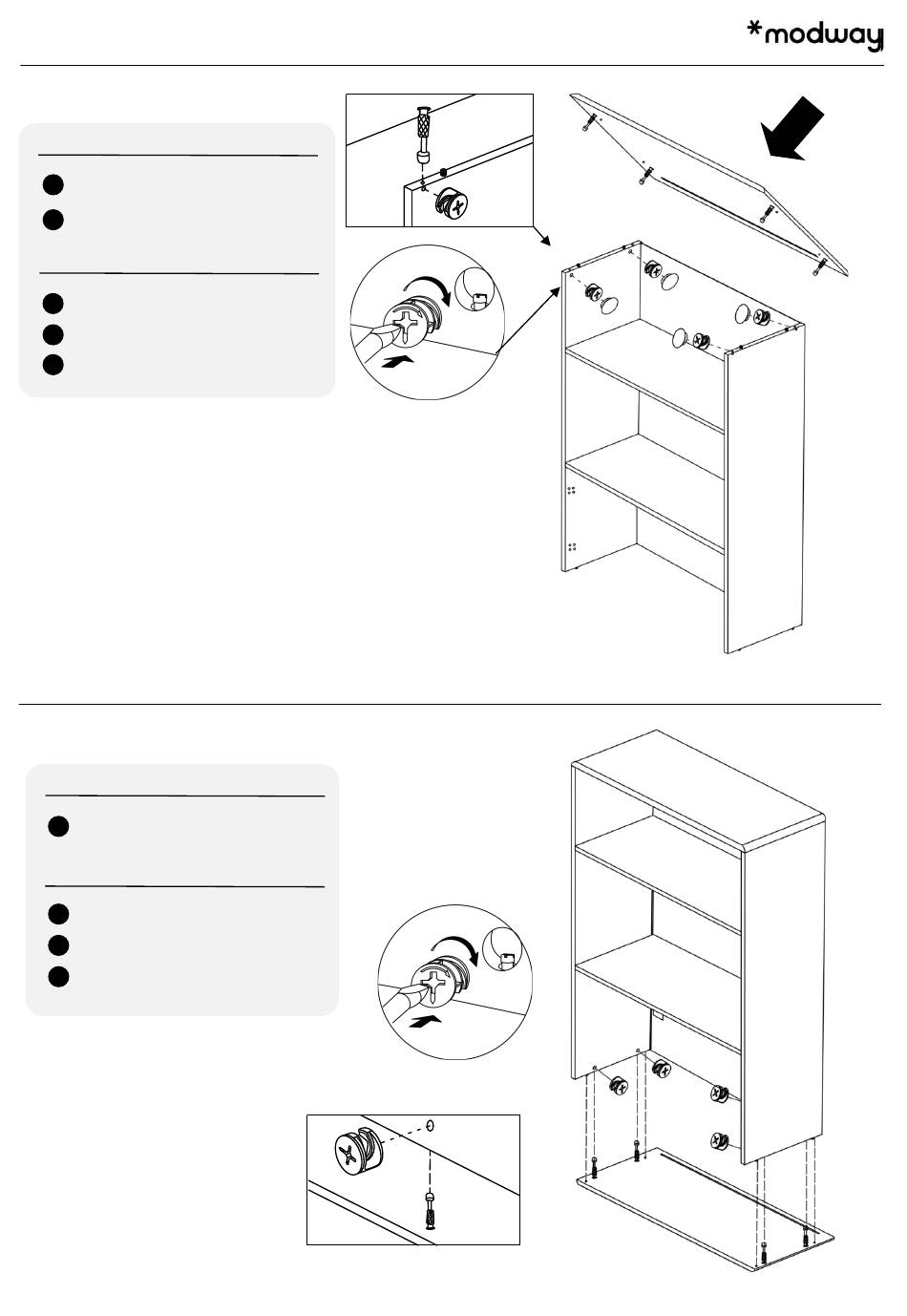 *modway