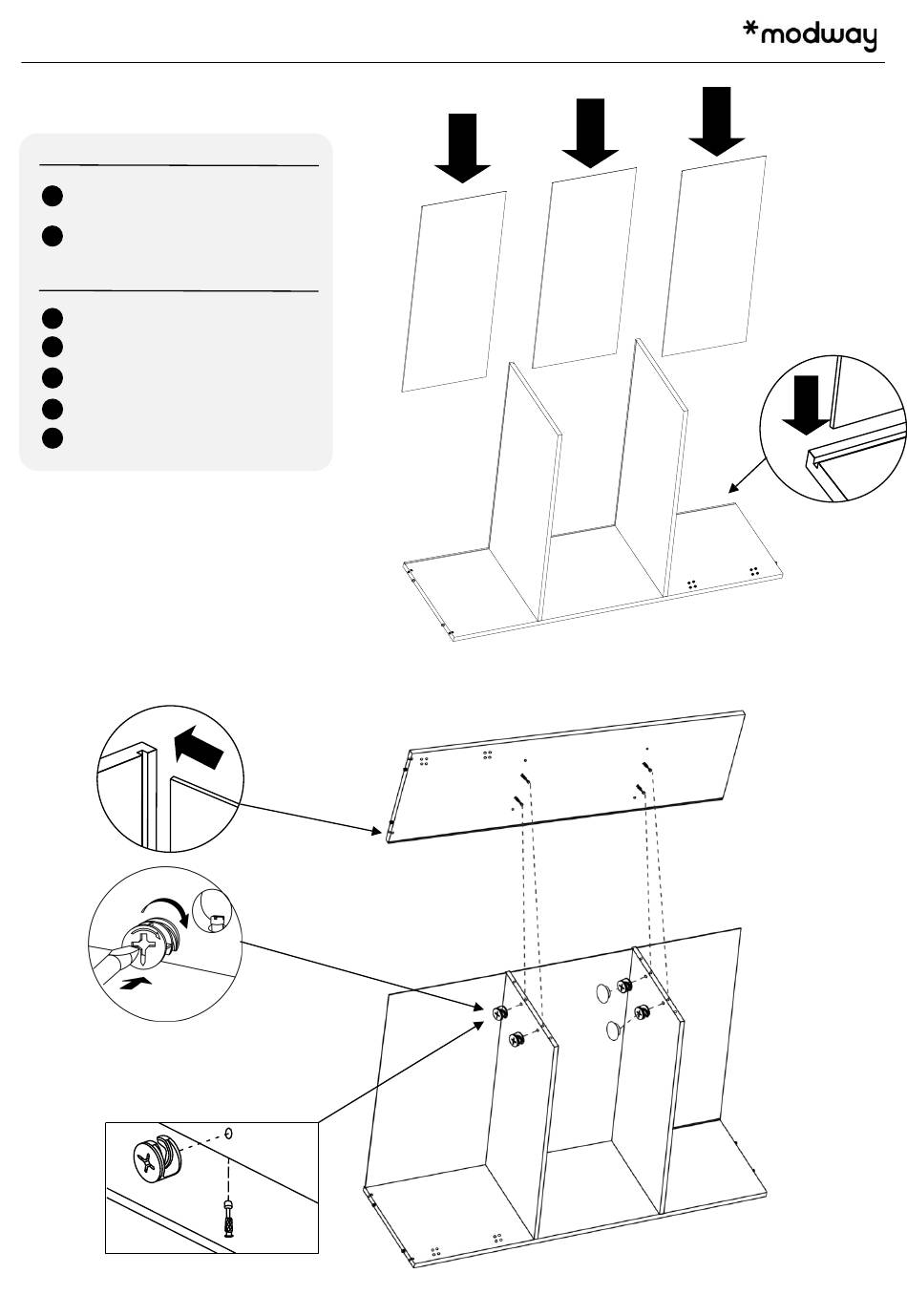 *modway