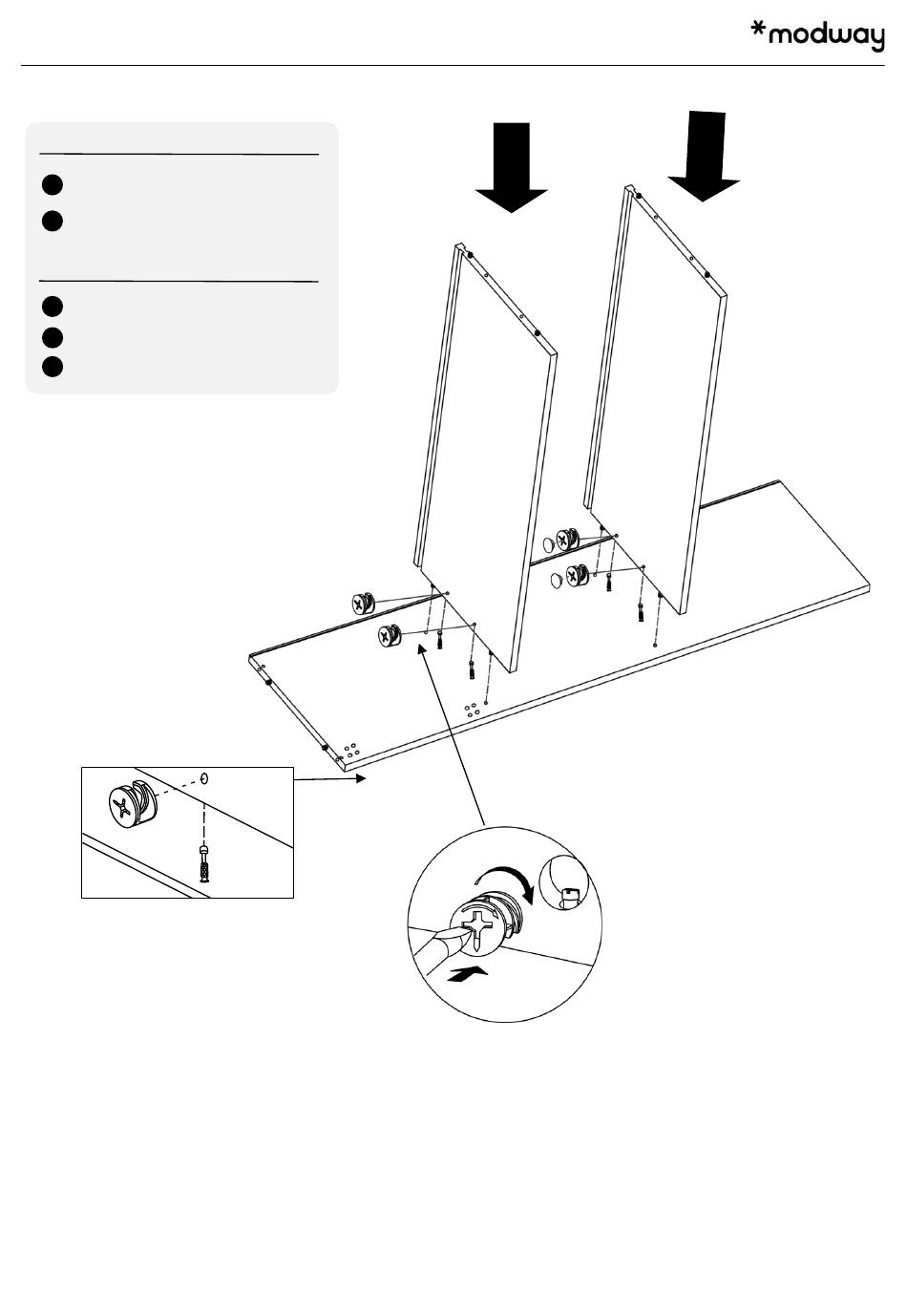 *modway