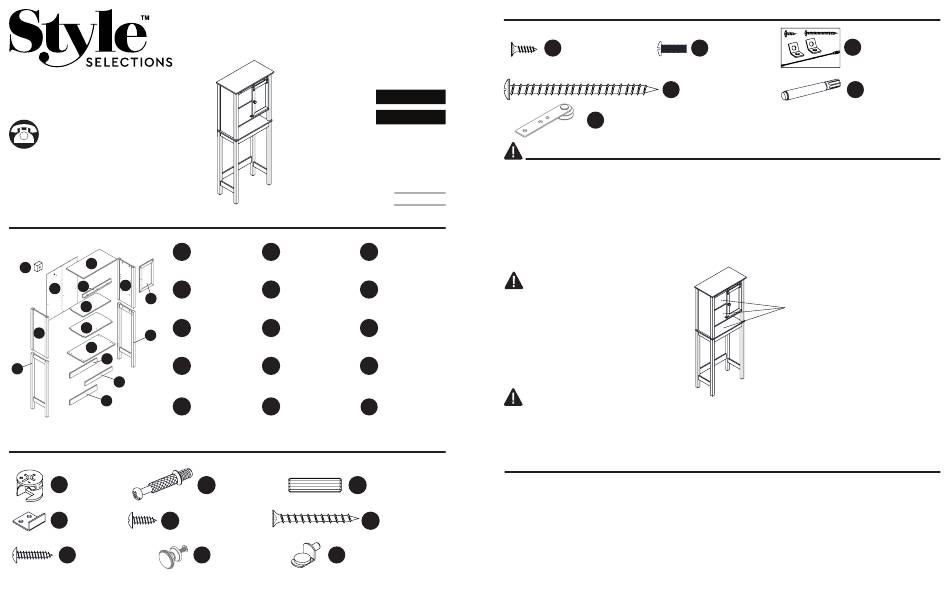 Style™
SELECTIONS