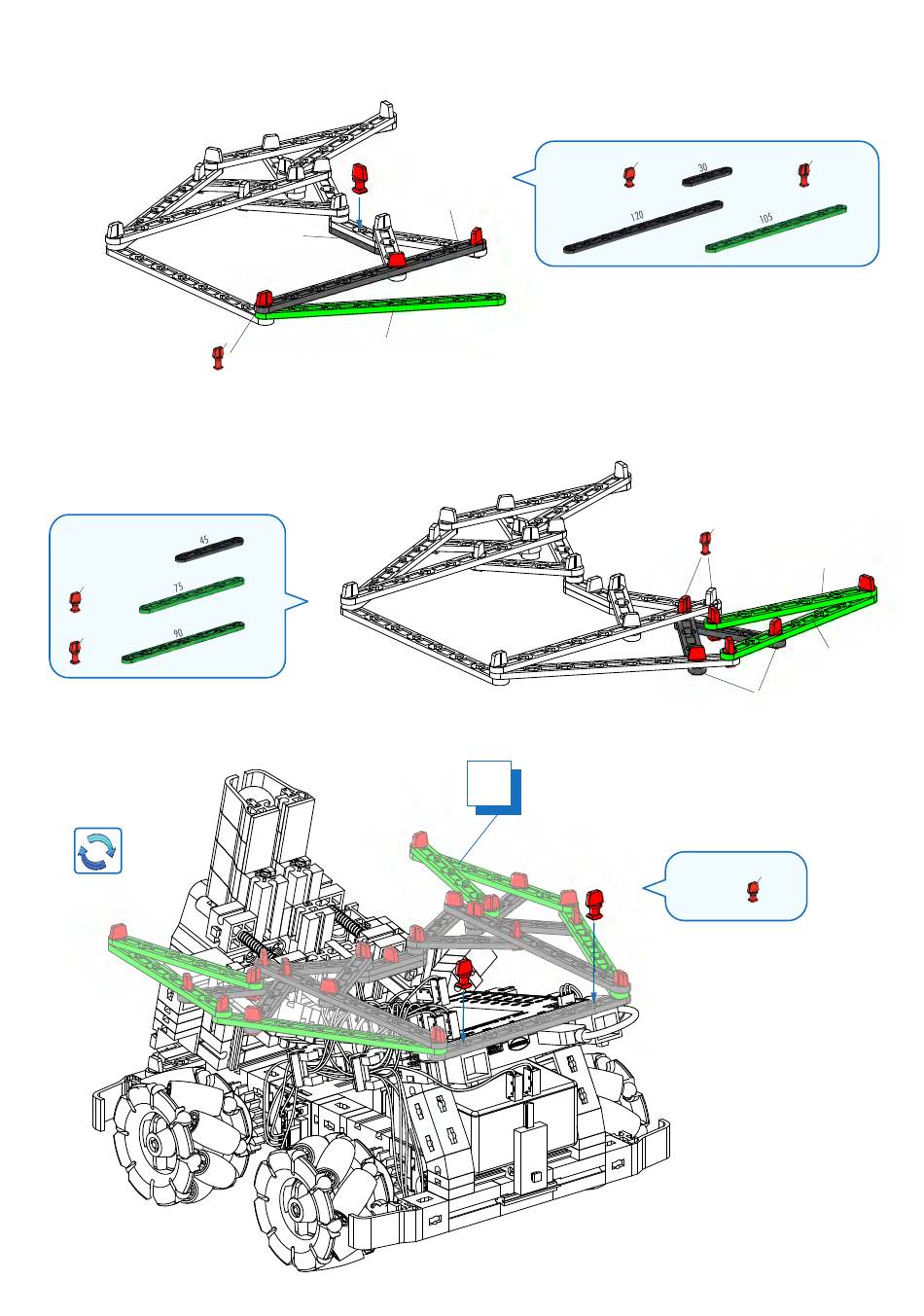 30

120

105

45

75

90