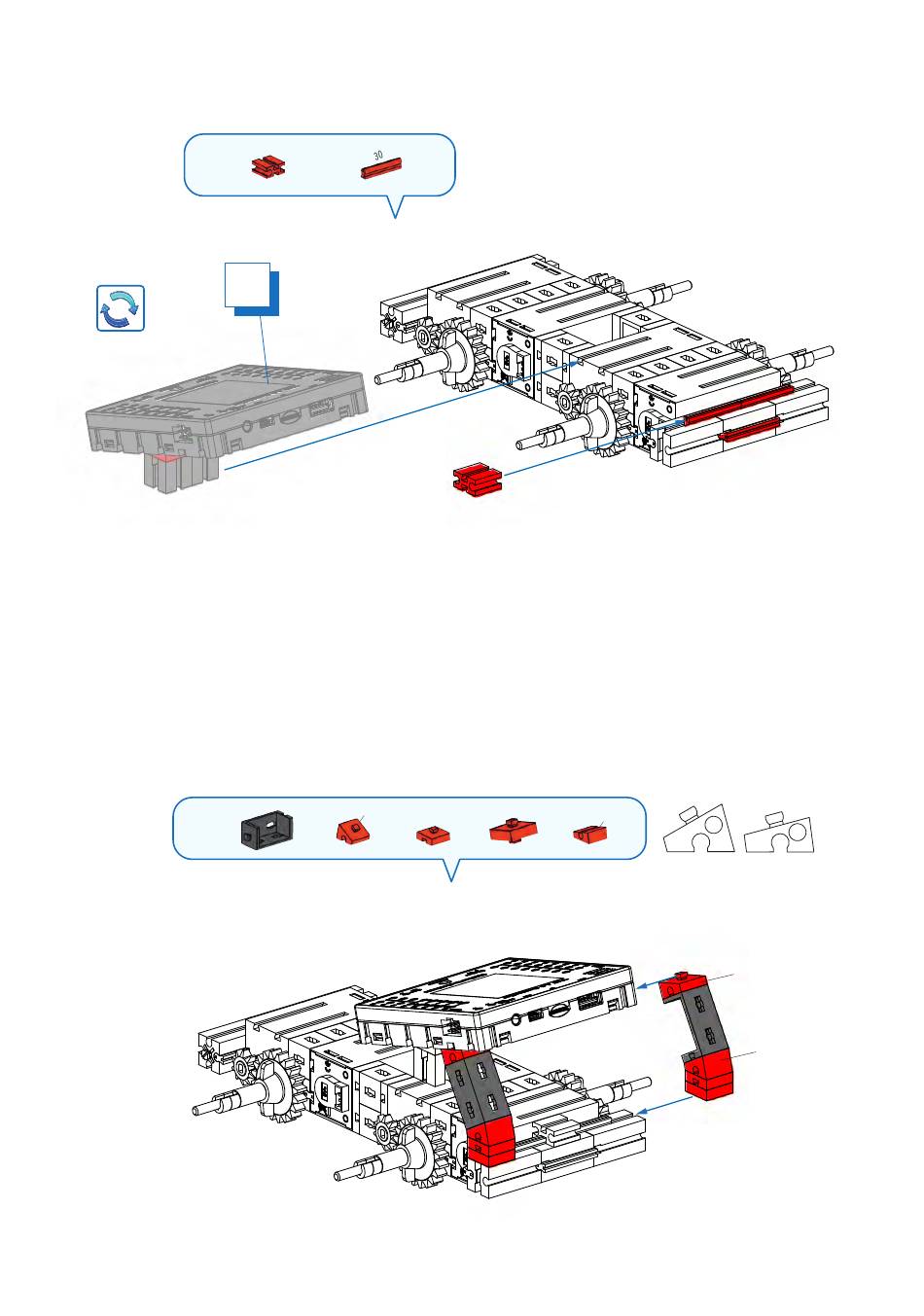 30