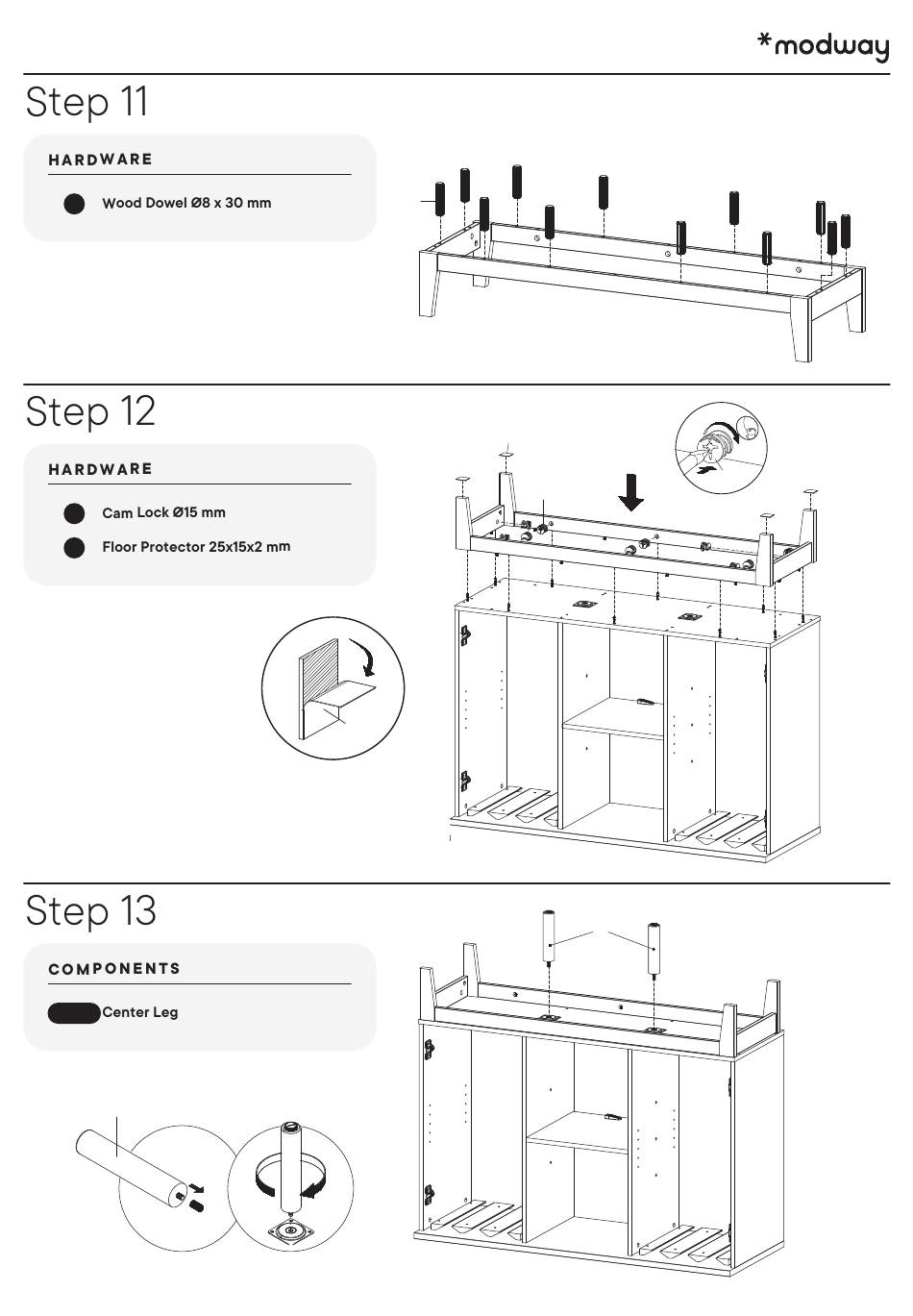 *modway

Step 11

HARDWARE

Wood Dowel Ø8 x 30 mm

Step 12

HARDWARE

Cam Lock Ø15 mm

Floor Protector 25x15x2 mm

Step 13

COMPONENTS

Center Leg