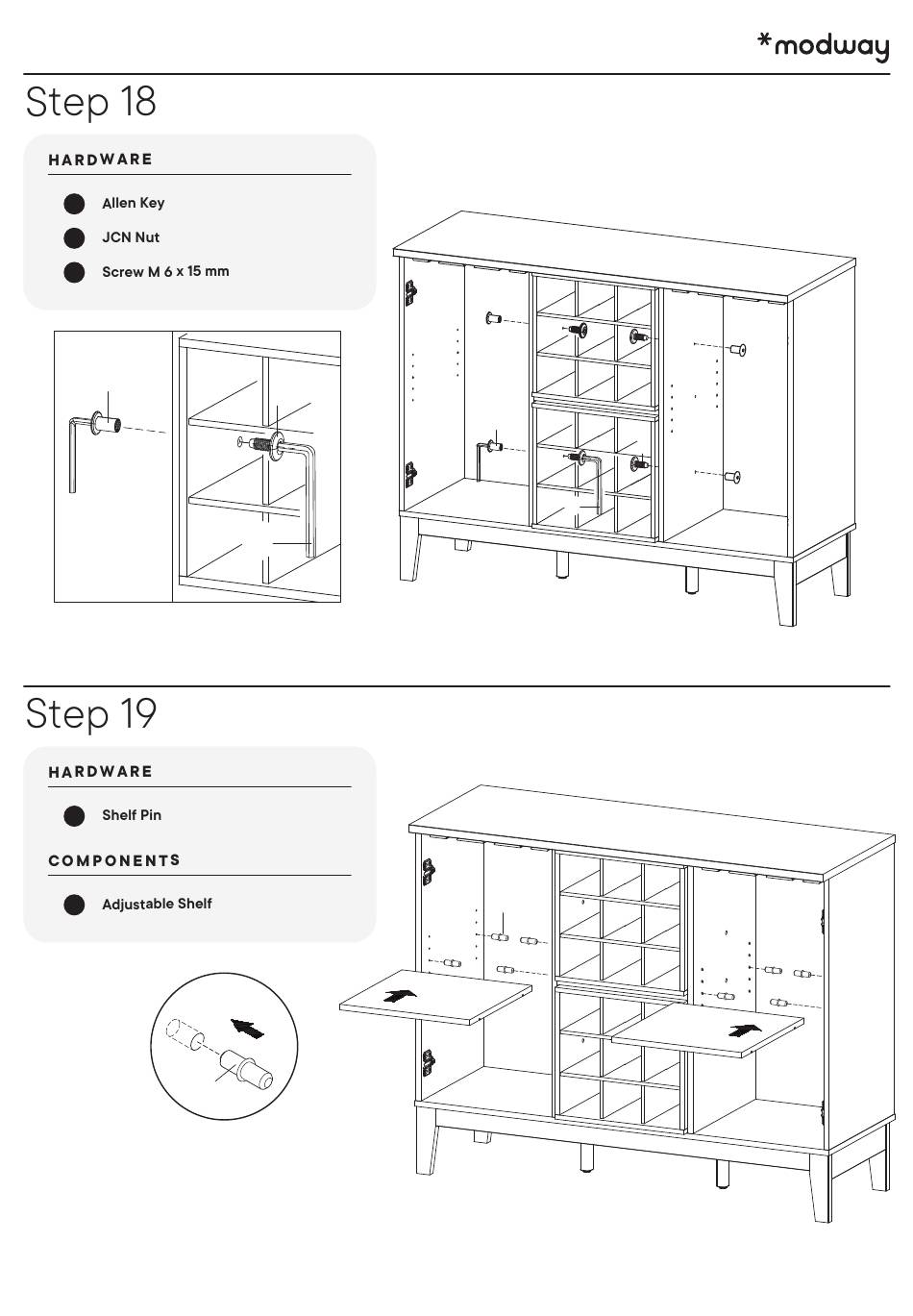 *modway

Step 18

HARDWARE

Allen Key

JCN Nut

Screw M 6 x 15 mm

Step 19

HARDWARE

Shelf Pin

COMPONENTS

Adjustable Shelf