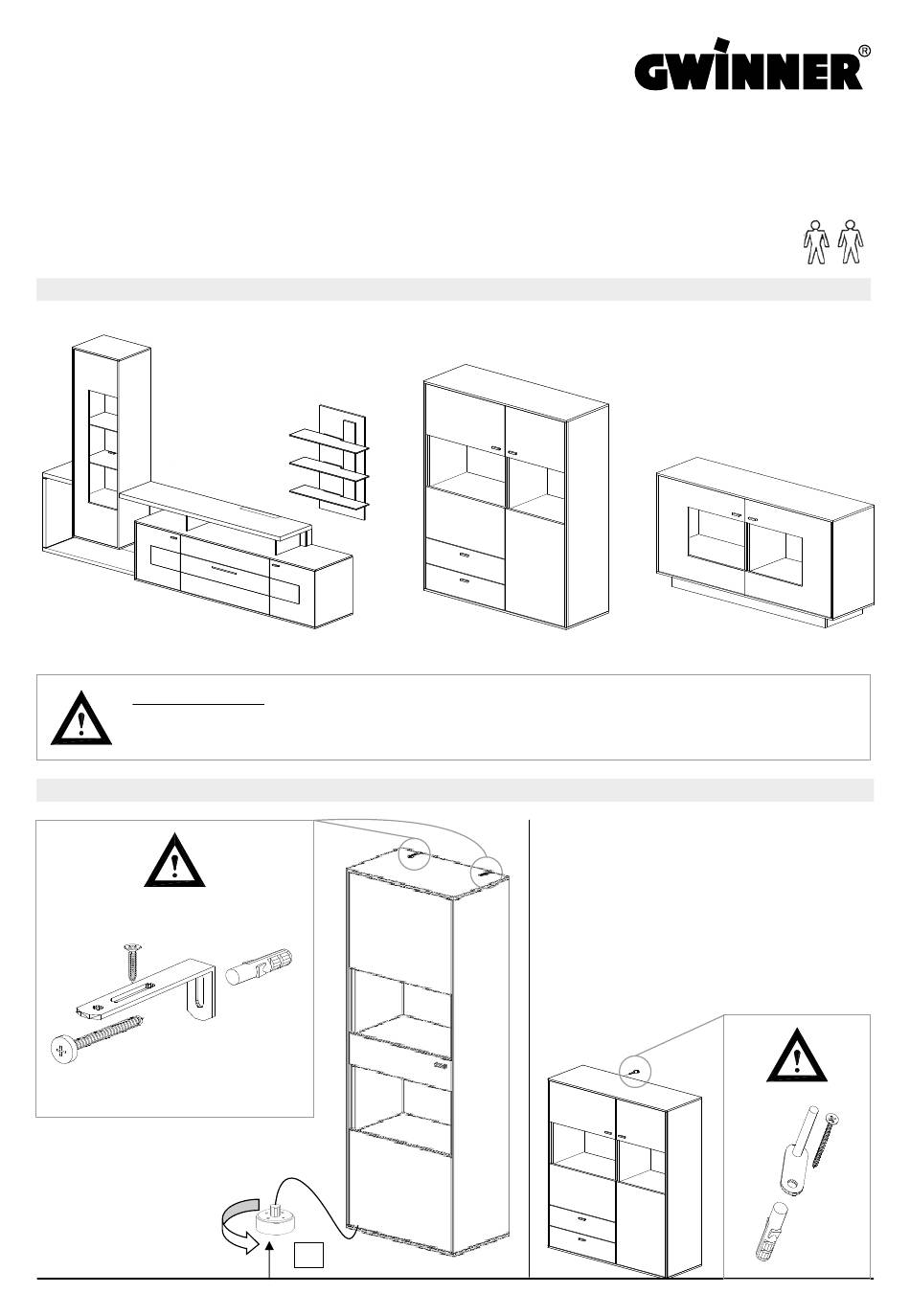 GWINNER®