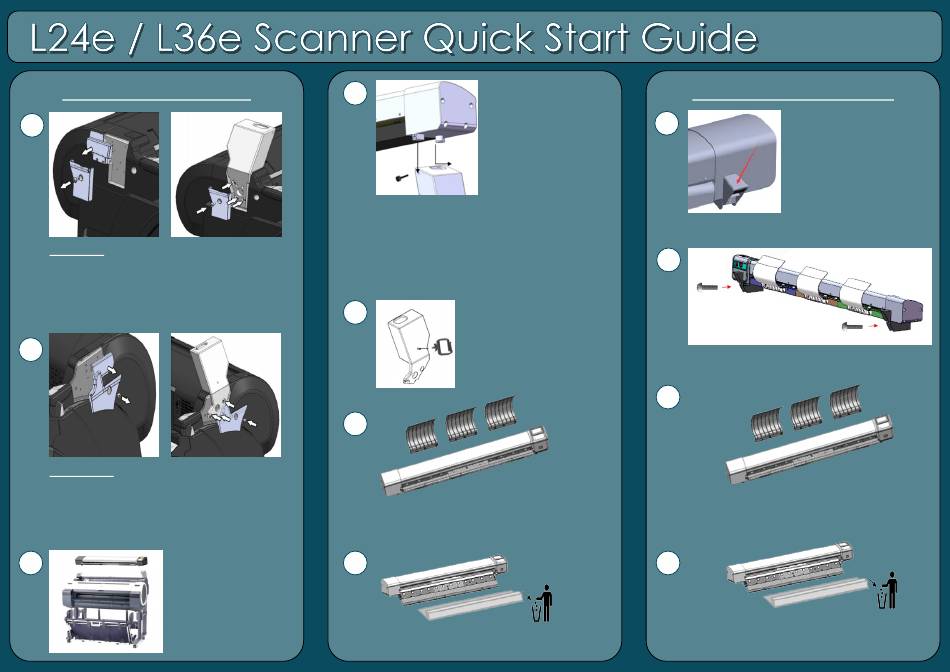 L24e / L36e Scanner Quick Start Guide