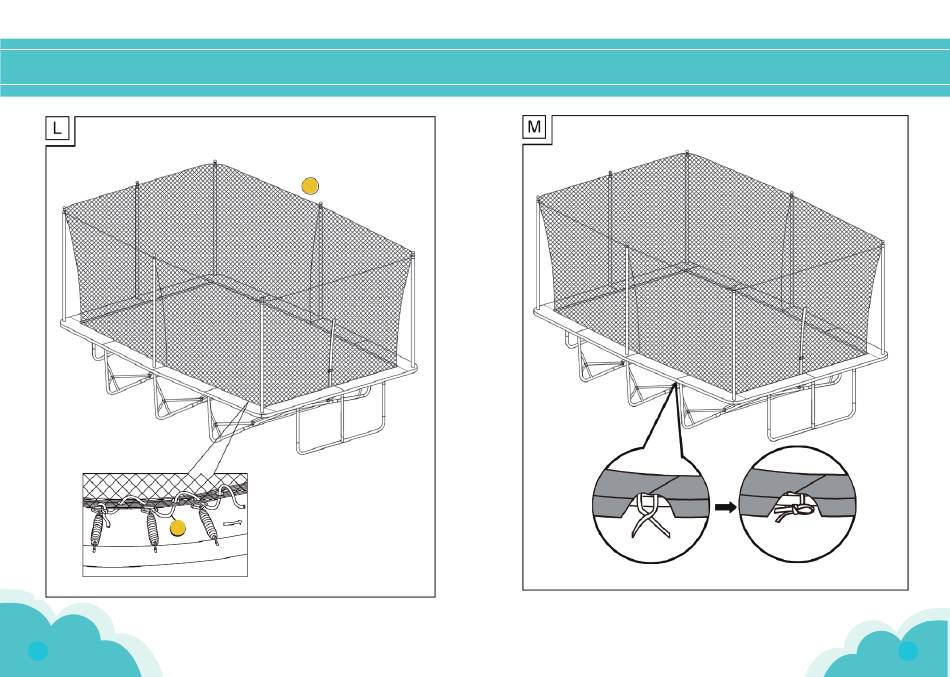 L

M