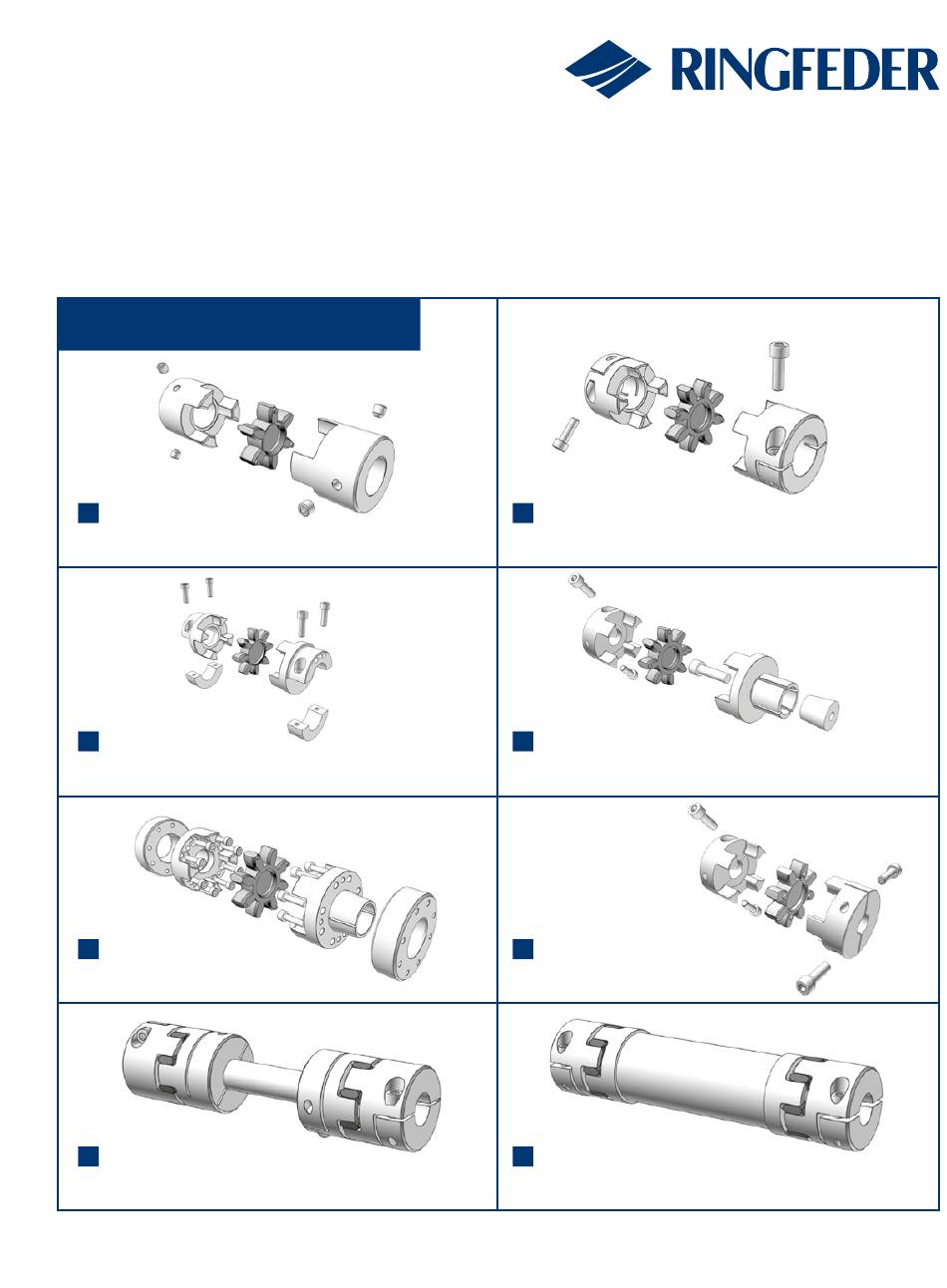 RINGFEDER