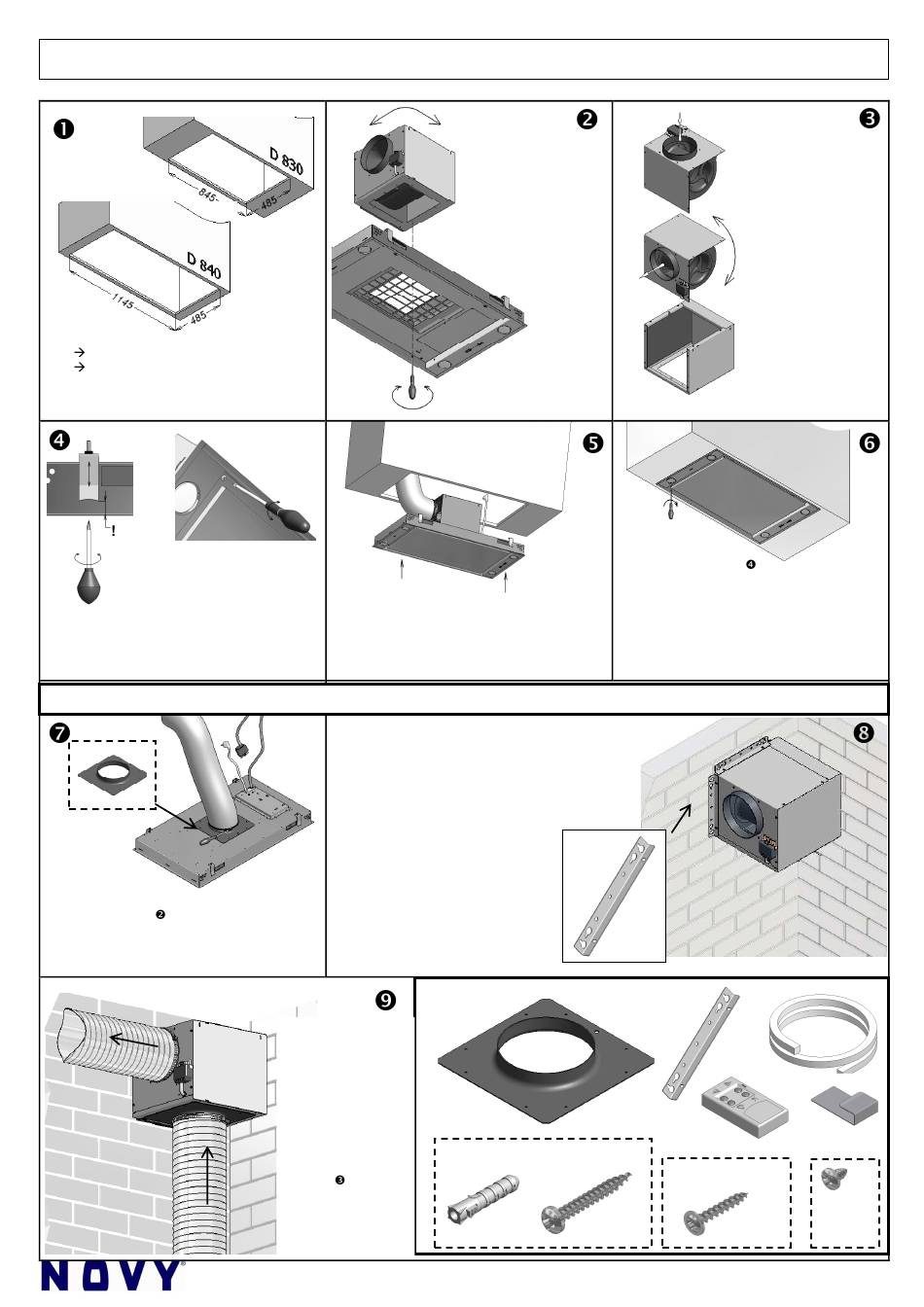 ❶

D 830

845

485

D 840

1145

485

→
→

❷

❸

❹

!

❺

❻

❹

❼

❷

❽

❾

❸

NOVY