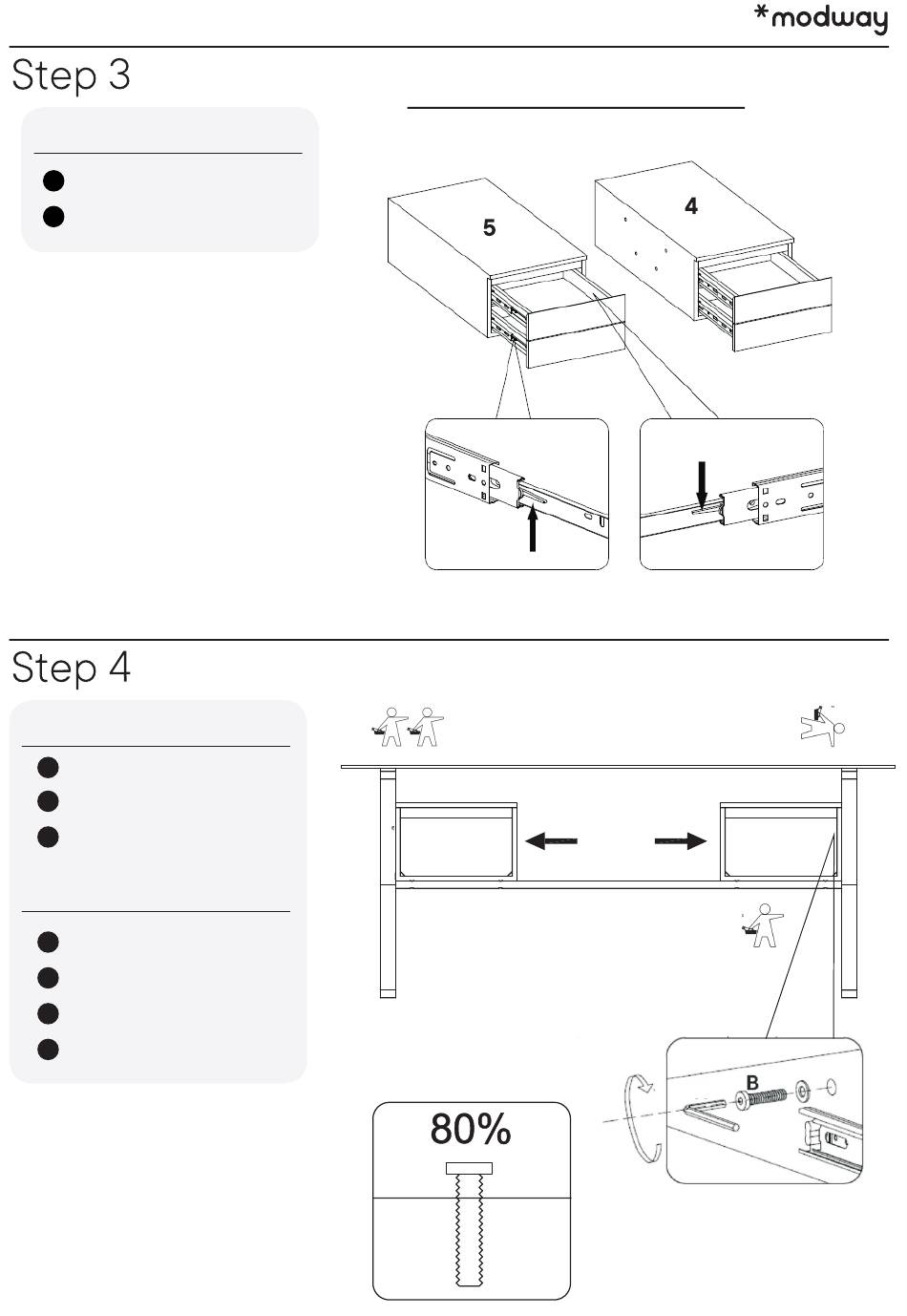 *modway

Step 3

5

4

Step 4

B

80%