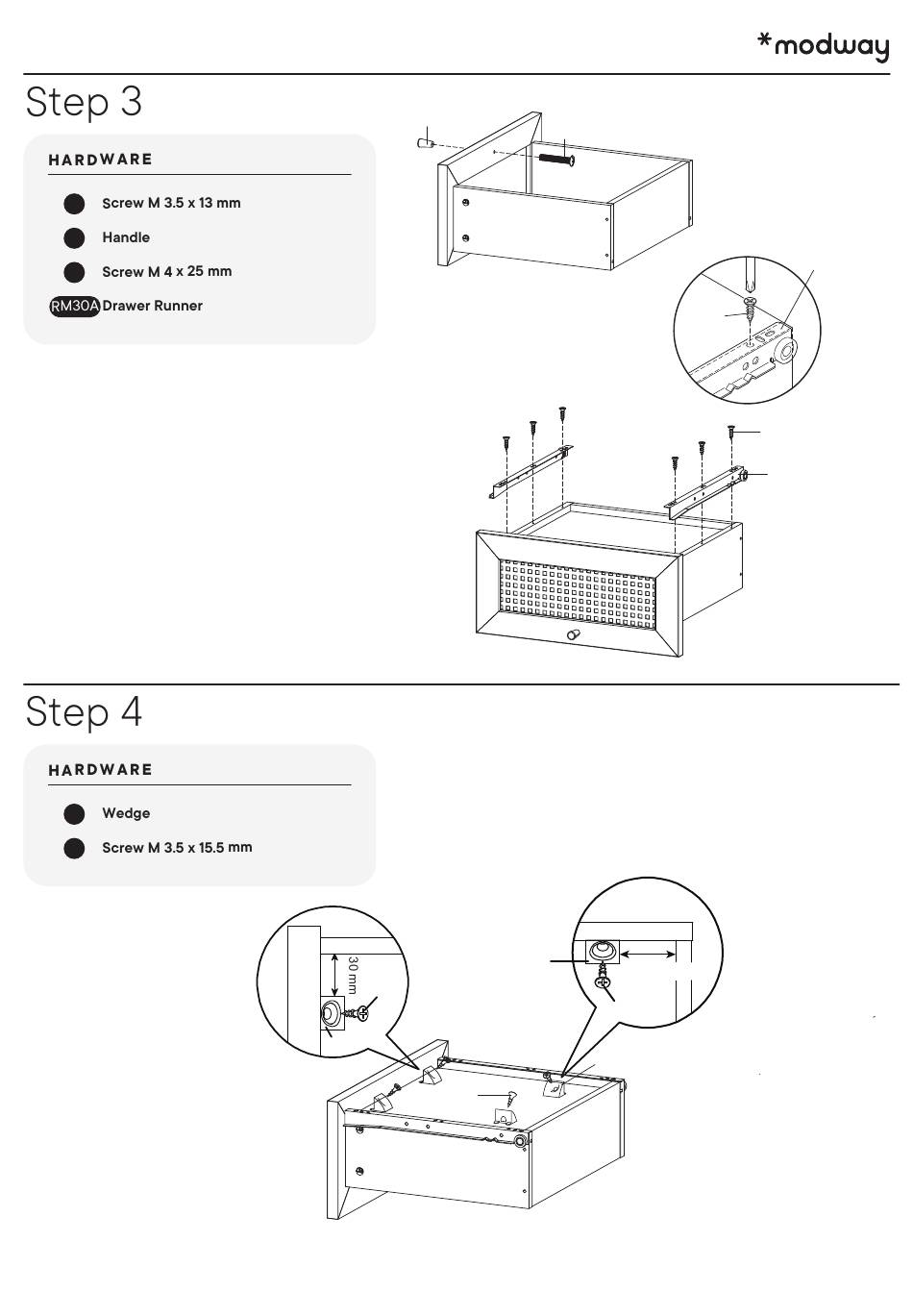 *modway

Step 3

HARDWARE

Screw M 3.5 x 13 mm

Handle

Screw M 4 x 25 mm

RM30A Drawer Runner

Step 4

HARDWARE

Wedge

Screw M 3.5 x 15.5 mm

30 mm