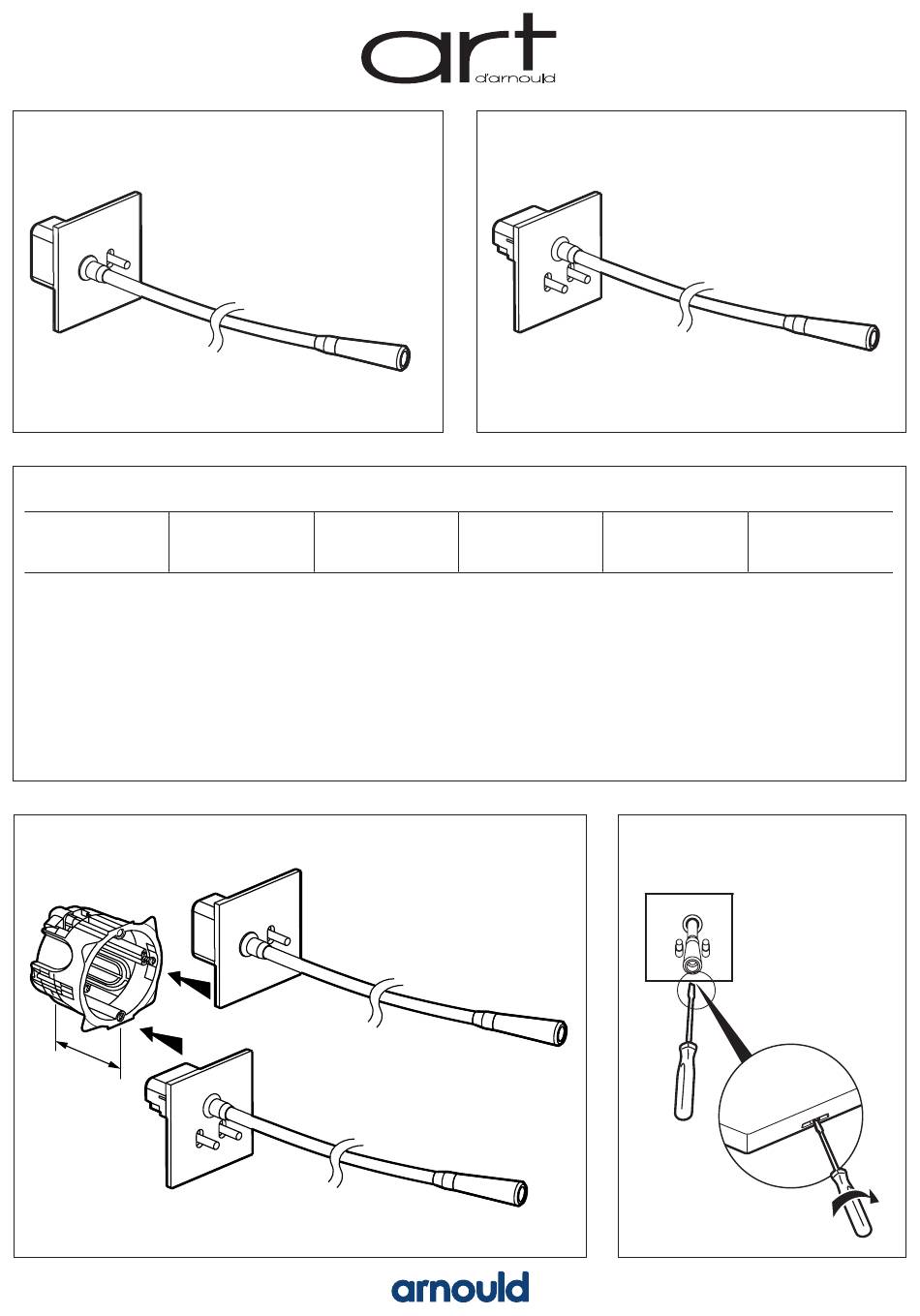 art
d'arnould

arnould