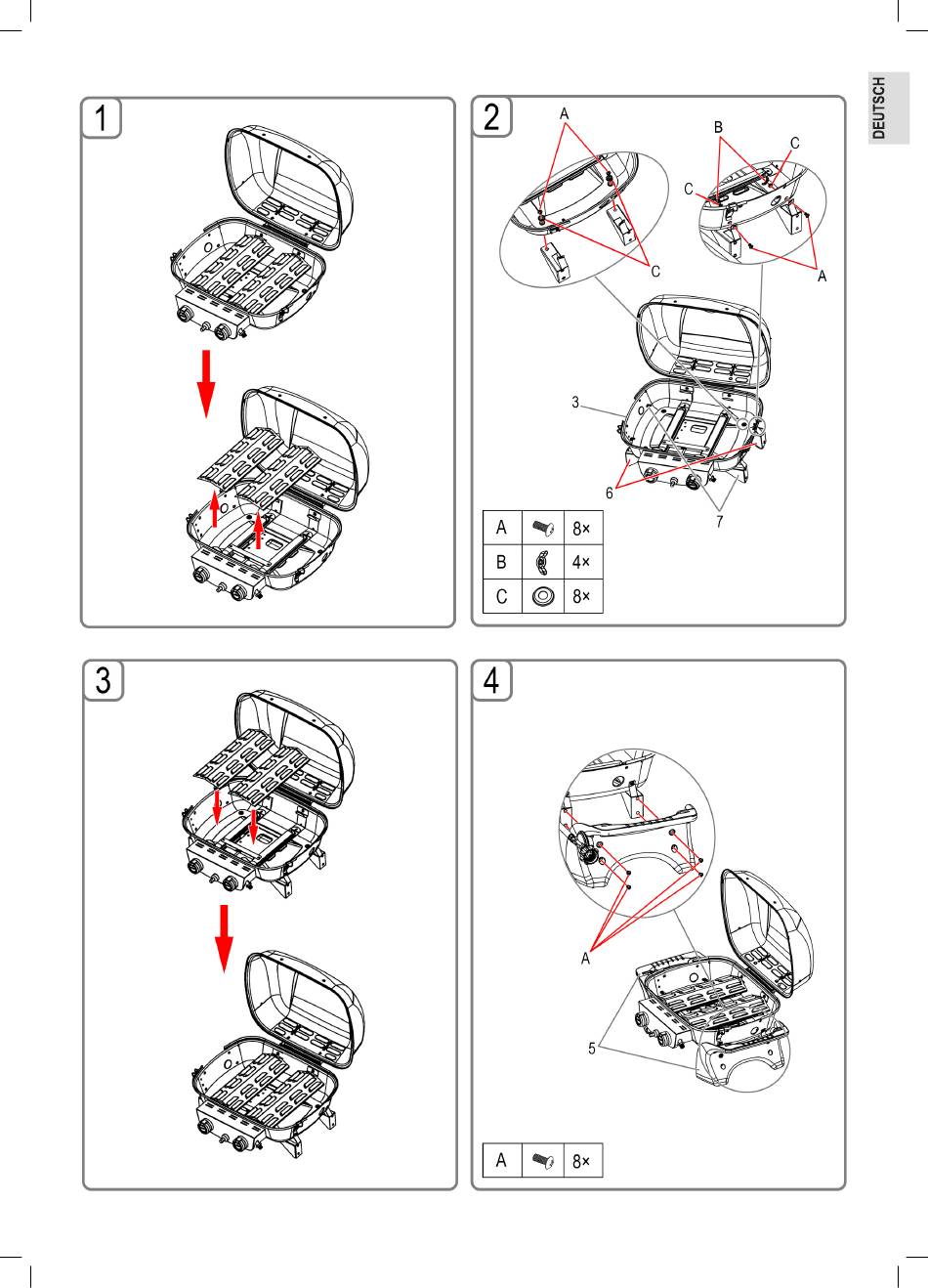 DEUTSCH

1

2

A

B

C

C

C

A

3

6

7

| A |  | 8× |
|---|---|---|
| B |  | 4× |
| C |  | 8× |

3

4

A

5

| A |  | 8× |
|---|---|---|