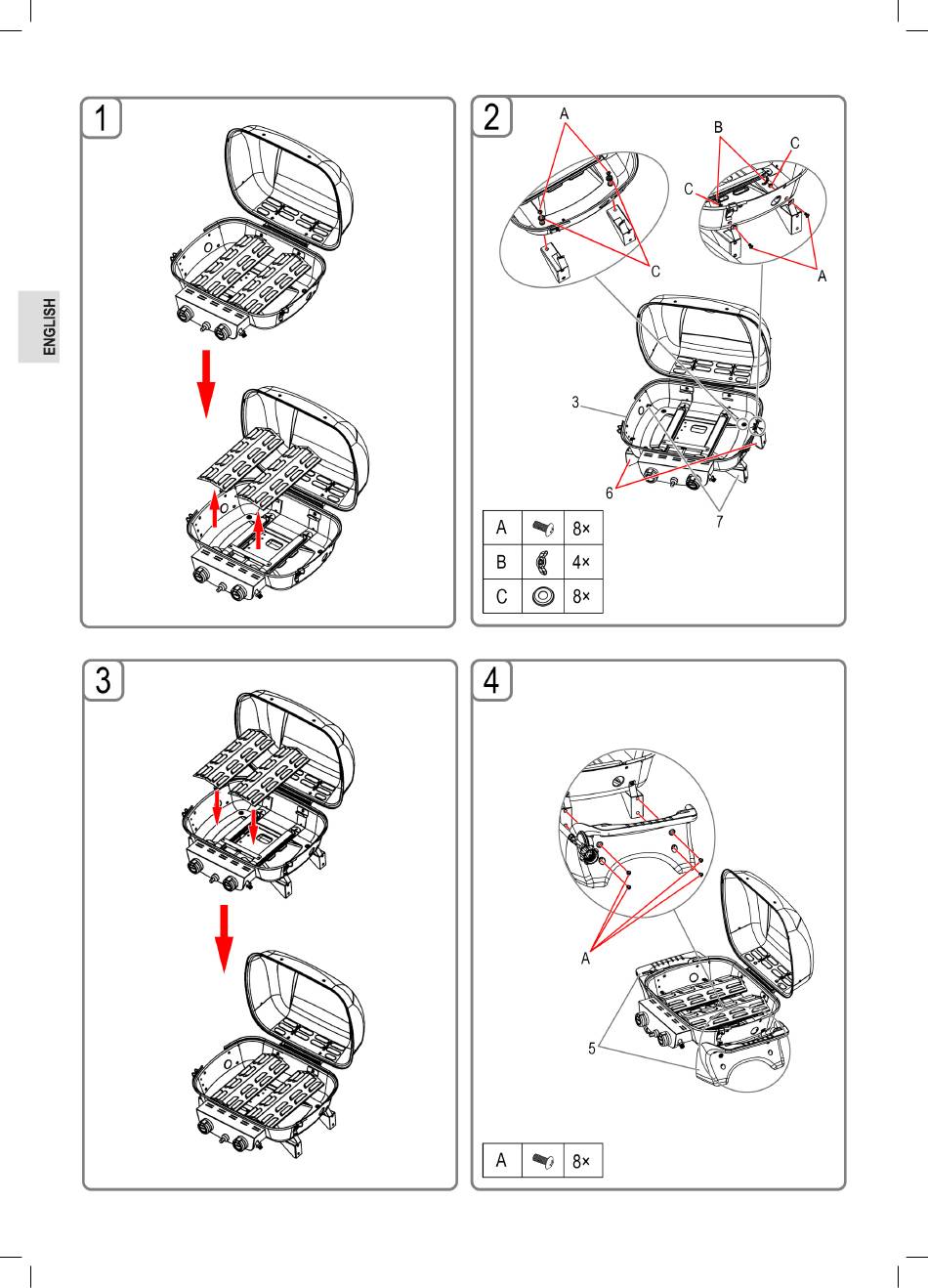 ENGLISH

1

2

A

B

C

C

C

A

3

6

7

| A | | 8× |
|---|---|---|
| B | | 4× |
| C | | 8× |

3

4

A

5

| A | | 8× |
|---|---|---|