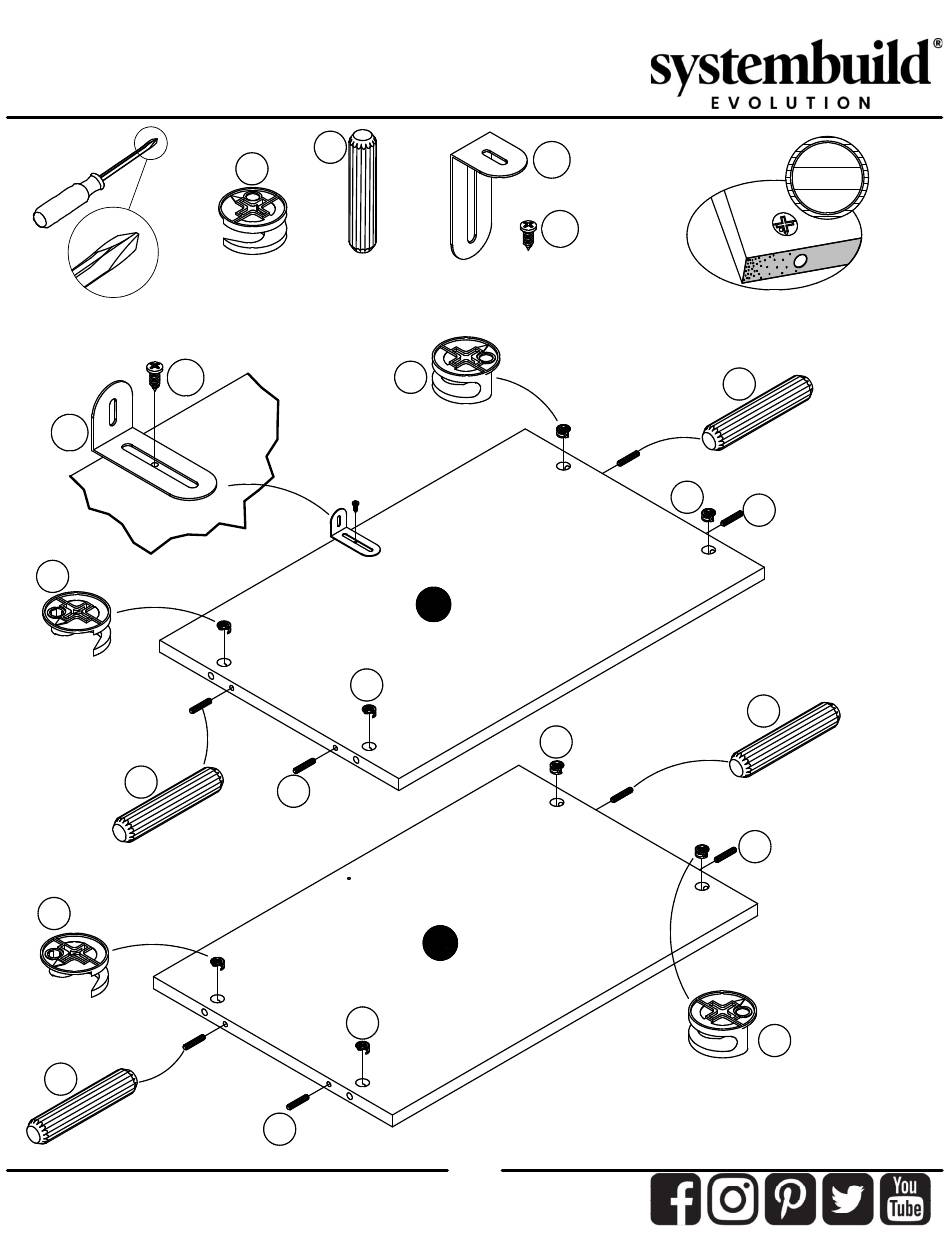 systembuild®
EVOLUTION

You
Tube